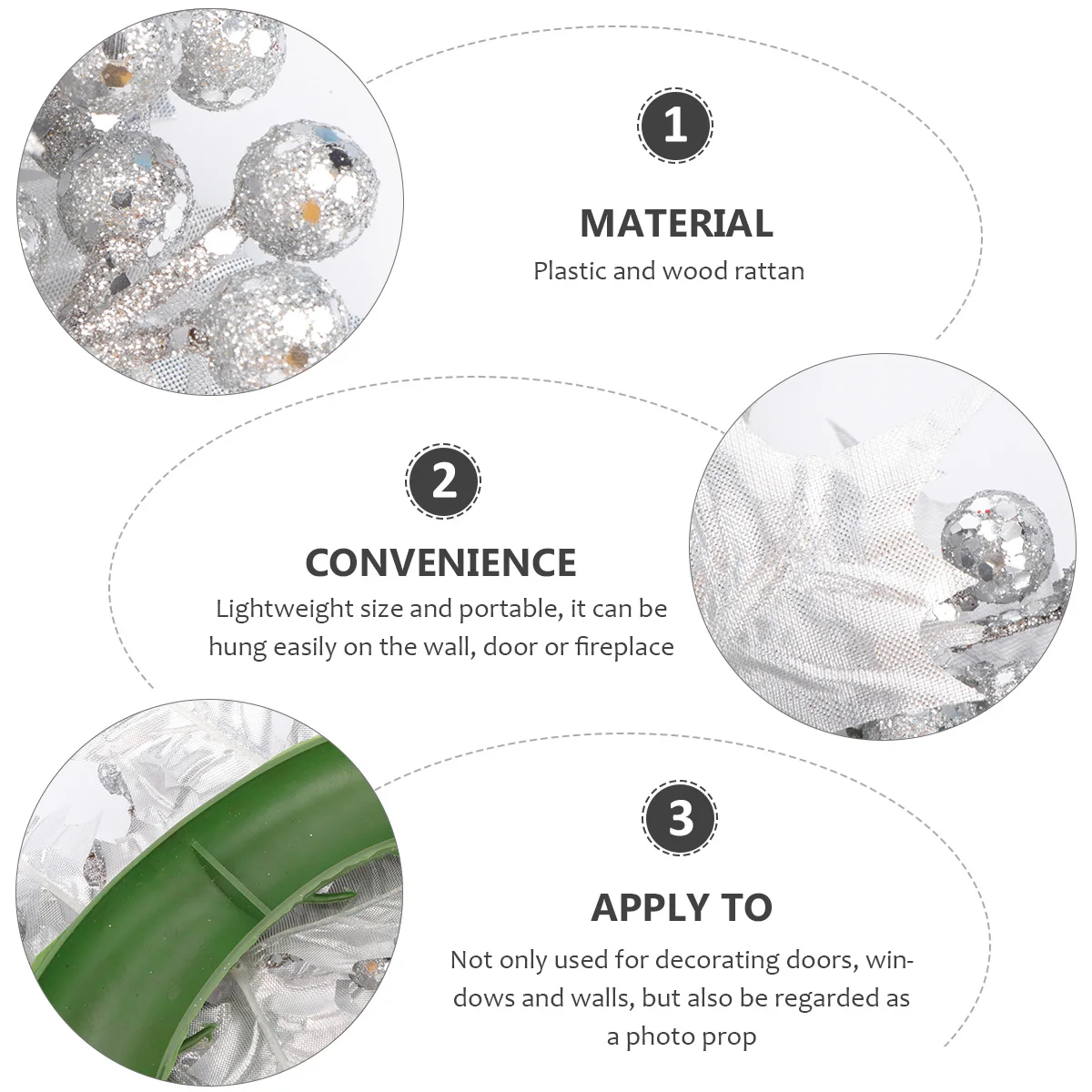 1

MATERIAL

Plastic and wood rattan

2

CONVENIENCE

Lightweight size and portable, it can be hung easily on the wall, door or fireplace

3

APPLY TO

Not only used for decorating doors, windows and walls, but also be regarded as a photo prop