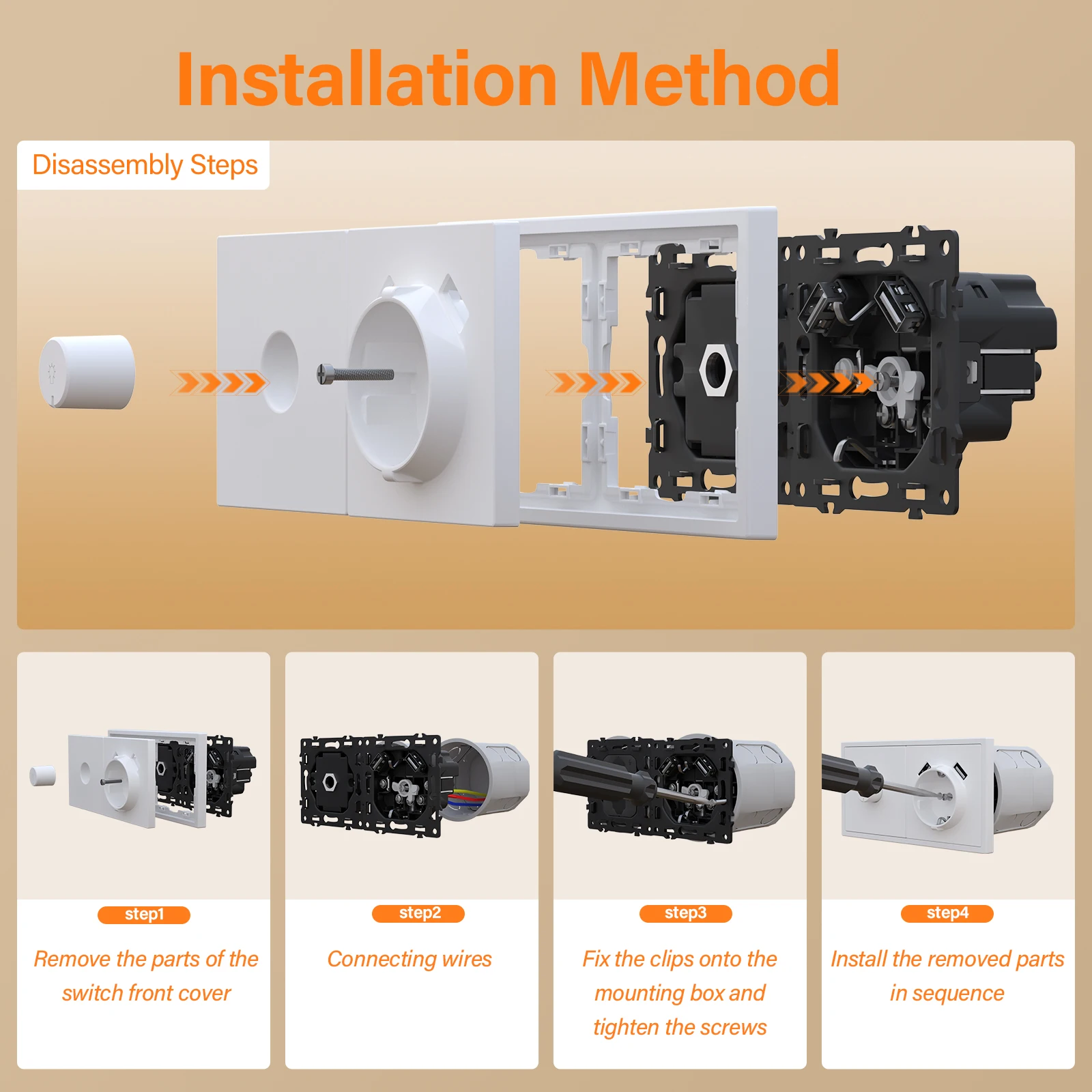 Installation Method

Disassembly Steps

step1

Remove the parts of the switch front cover

step2

Connecting wires

step3

Fix the clips onto the mounting box and tighten the screws

step4

Install the removed parts in sequence