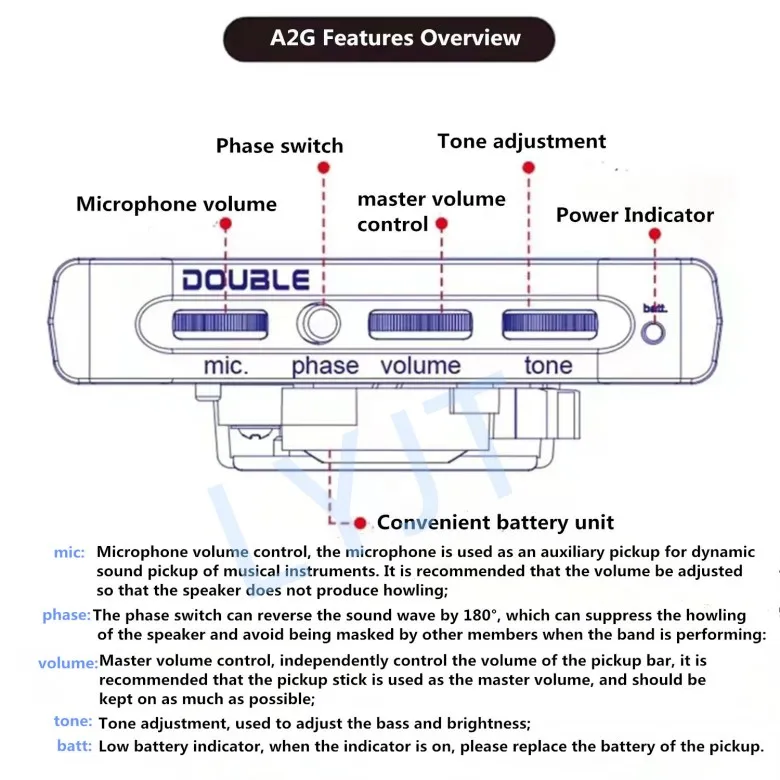 A2G Features Overview

Phase switch

Tone adjustment

Microphone volume

master volume control

Power Indicator

DOUBLE

batt.

mic. phase volume tone

LYJT

Convenient battery unit

mic: Microphone volume control, the microphone is used as an auxiliary pickup for dynamic sound pickup of musical instruments. It is recommended that the volume be adjusted so that the speaker does not produce howling;

phase: The phase switch can reverse the sound wave by 180°, which can suppress the howling of the speaker and avoid being masked by other members when the band is performing:

volume: Master volume control, independently control the volume of the pickup bar, it is recommended that the pickup stick is used as the master volume, and should be kept on as much as possible;

tone: Tone adjustment, used to adjust the bass and brightness;

batt: Low battery indicator, when the indicator is on, please replace the battery of the pickup.