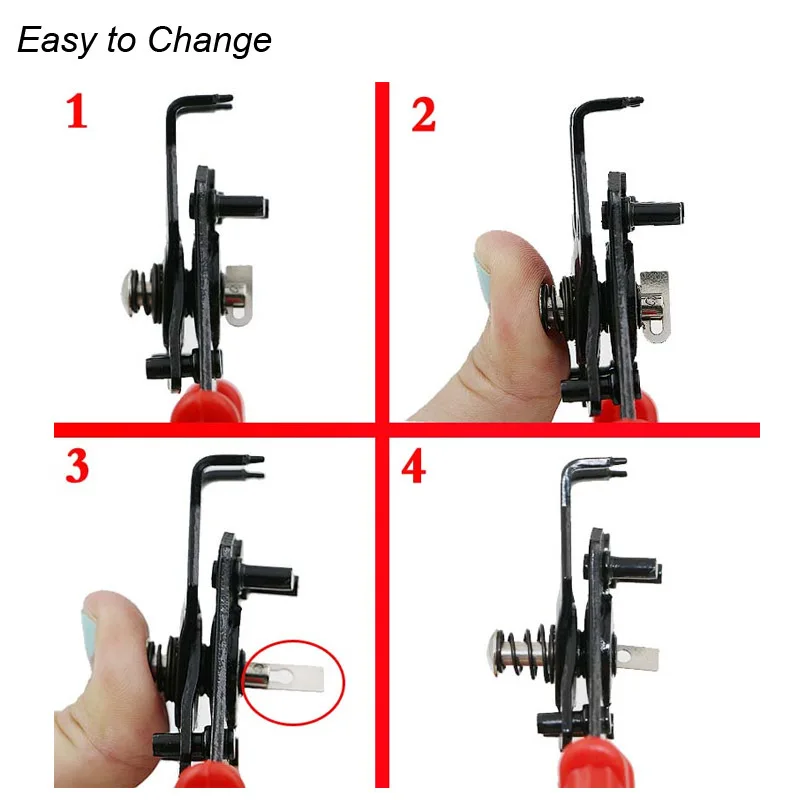 Easy to Change

1

2

3

4