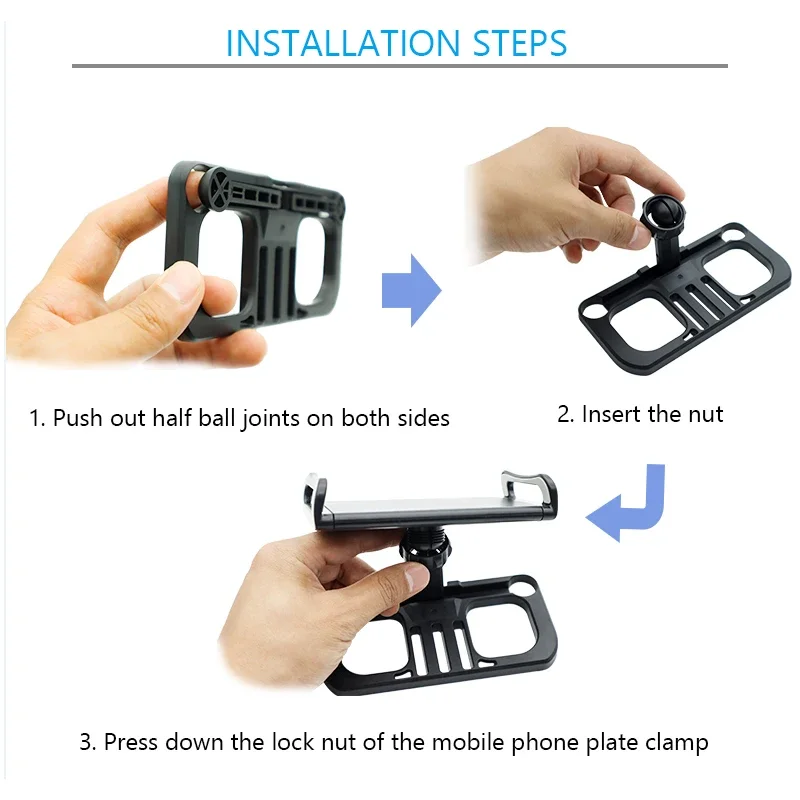 INSTALLATION STEPS

1. Push out half ball joints on both sides

2. Insert the nut

3. Press down the lock nut of the mobile phone plate clamp