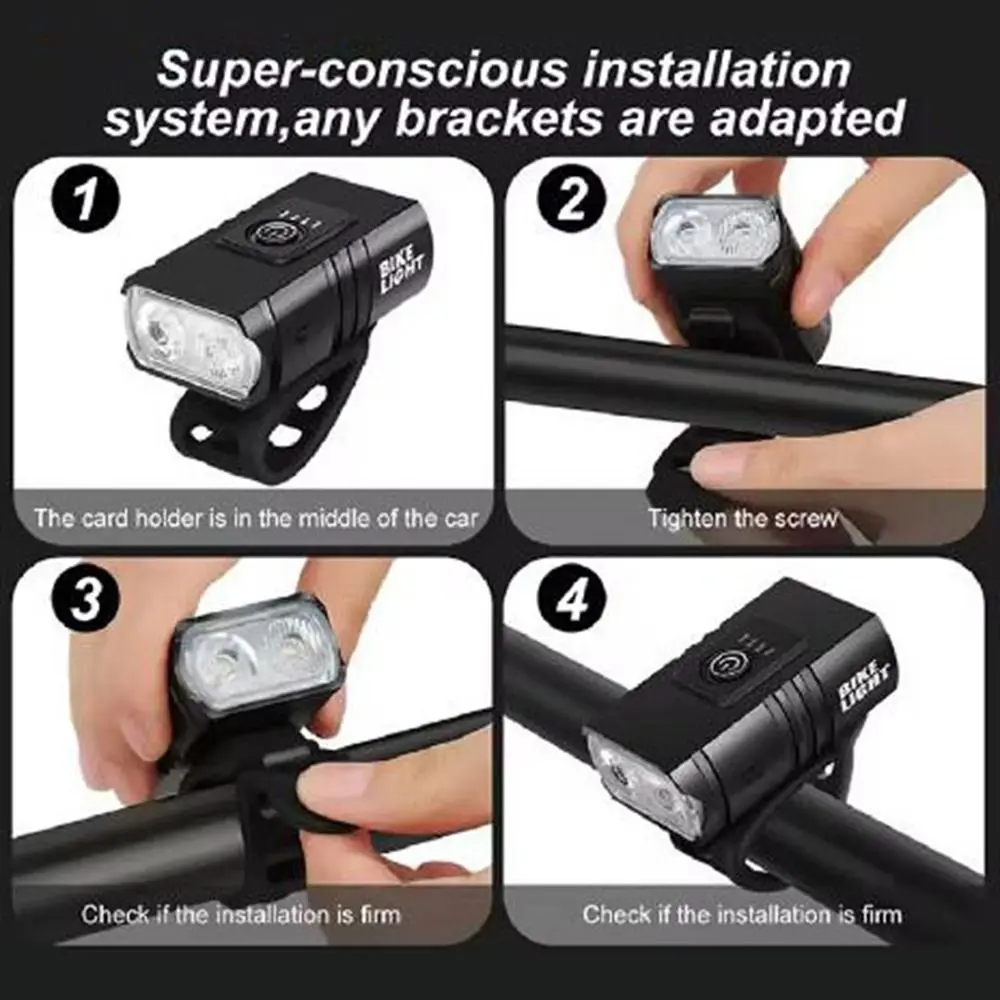 Super-conscious installation system,any brackets are adapted

1

BIKE LIGHT

The card holder is in the middle of the car

2

Tighten the screw

3

Check if the installation is firm

4

BIKE LIGHT

Check if the installation is firm