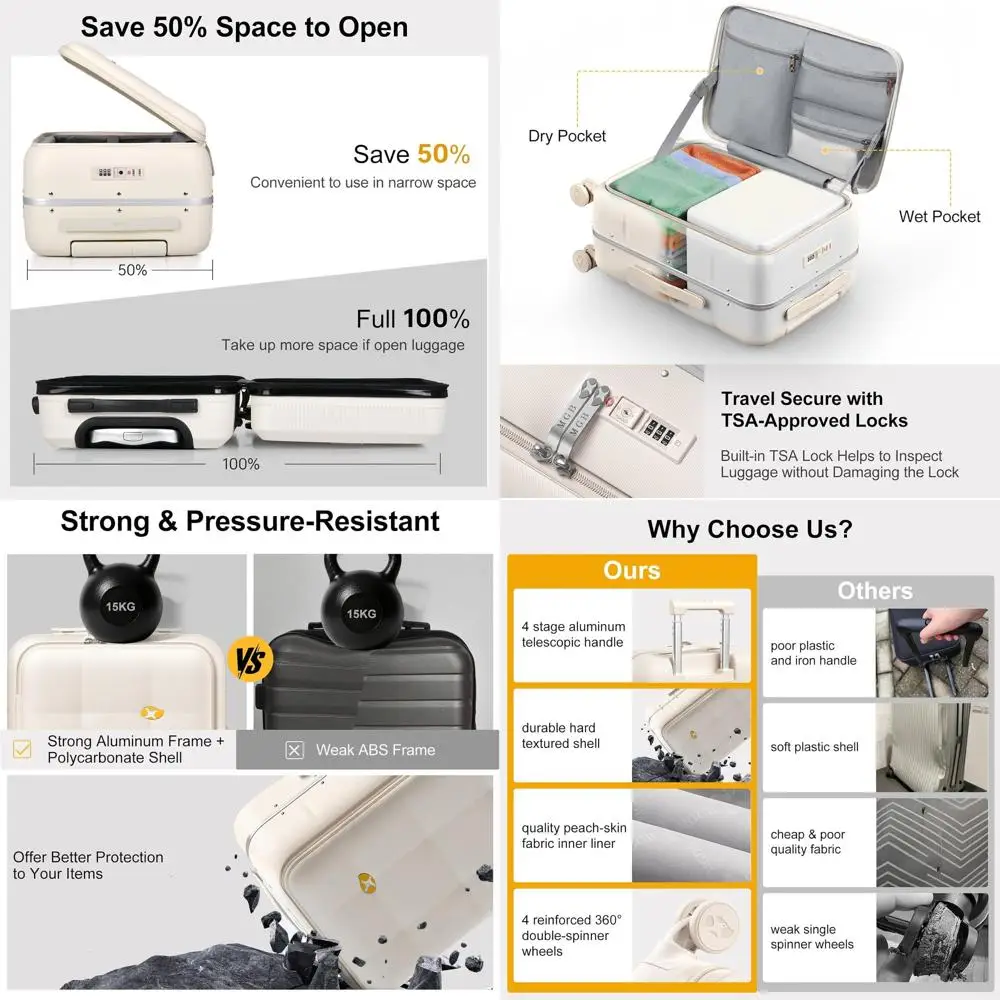 Save 50% Space to Open

Save 50%
Convenient to use in narrow space

50%

Full 100%
Take up more space if open luggage

100%

Dry Pocket

Wet Pocket

Travel Secure with TSA-Approved Locks

Built-in TSA Lock Helps to Inspect Luggage without Damaging the Lock

Strong & Pressure-Resistant

15KG

VS

15KG

Strong Aluminum Frame + Polycarbonate Shell

Weak ABS Frame

Offer Better Protection to Your Items

Why Choose Us?

Ours

4 stage aluminum telescopic handle

durable hard textured shell

quality peach-skin fabric inner liner

4 reinforced 360° double-spinner wheels

Others

poor plastic and iron handle

soft plastic shell

cheap & poor quality fabric

weak single spinner wheels