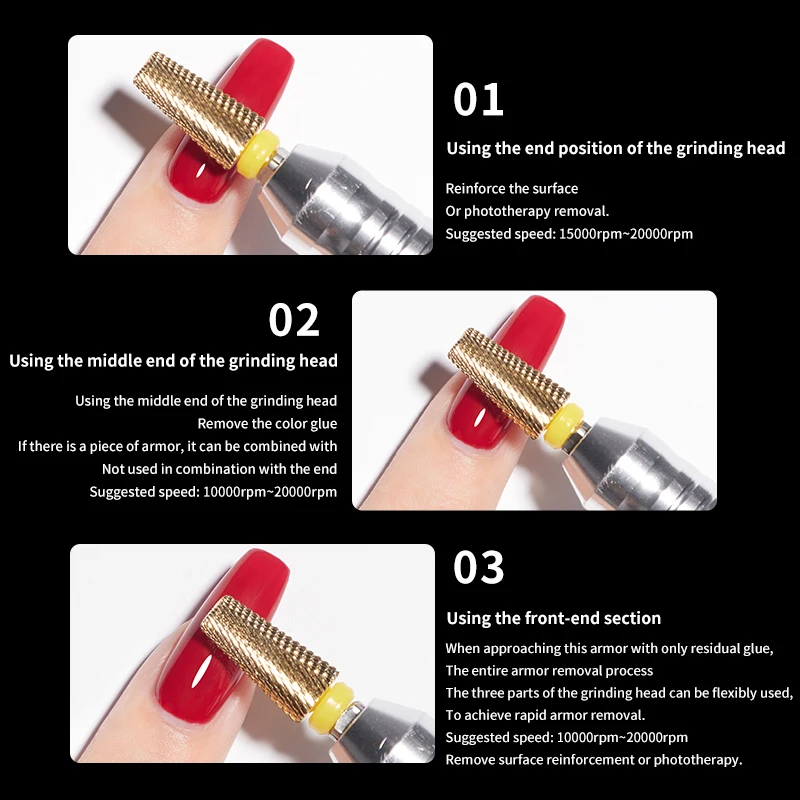 01

Using the end position of the grinding head

Reinforce the surface
Or phototherapy removal.
Suggested speed: 15000rpm~20000rpm

02

Using the middle end of the grinding head

Using the middle end of the grinding head
Remove the color glue
If there is a piece of armor, it can be combined with
Not used in combination with the end
Suggested speed: 10000rpm~20000rpm

03

Using the front-end section

When approaching this armor with only residual glue,
The entire armor removal process
The three parts of the grinding head can be flexibly used,
To achieve rapid armor removal.
Suggested speed: 10000rpm~20000rpm
Remove surface reinforcement or phototherapy.