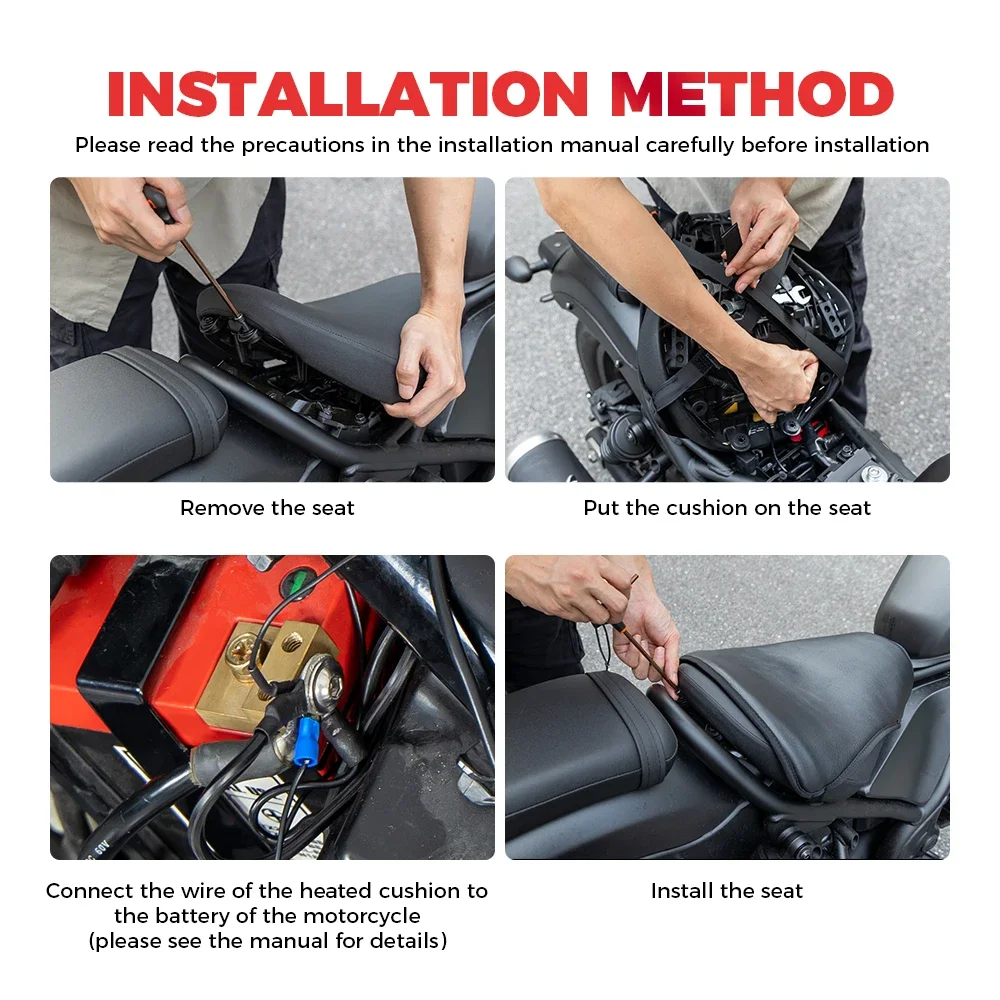 INSTALLATION METHOD

Please read the precautions in the installation manual carefully before installation

Remove the seat

Put the cushion on the seat

Connect the wire of the heated cushion to the battery of the motorcycle (please see the manual for details)

Install the seat