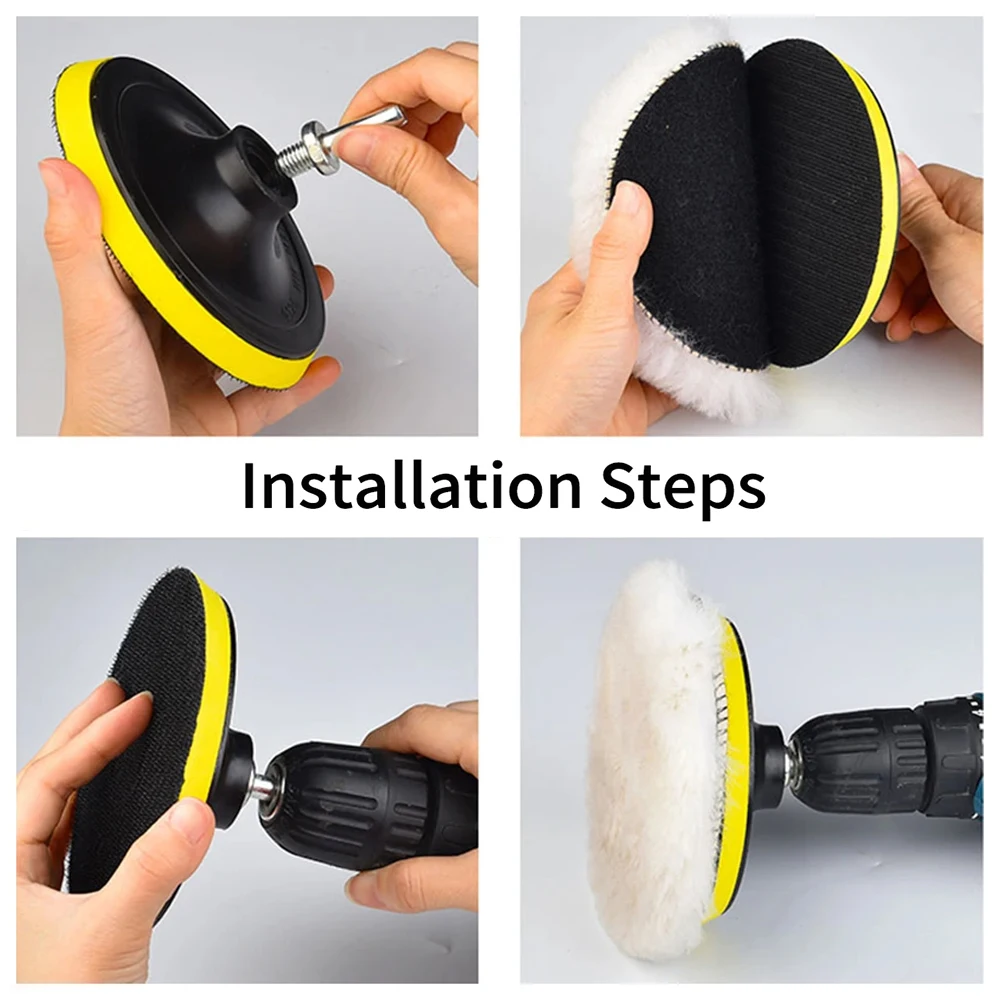 Installation Steps