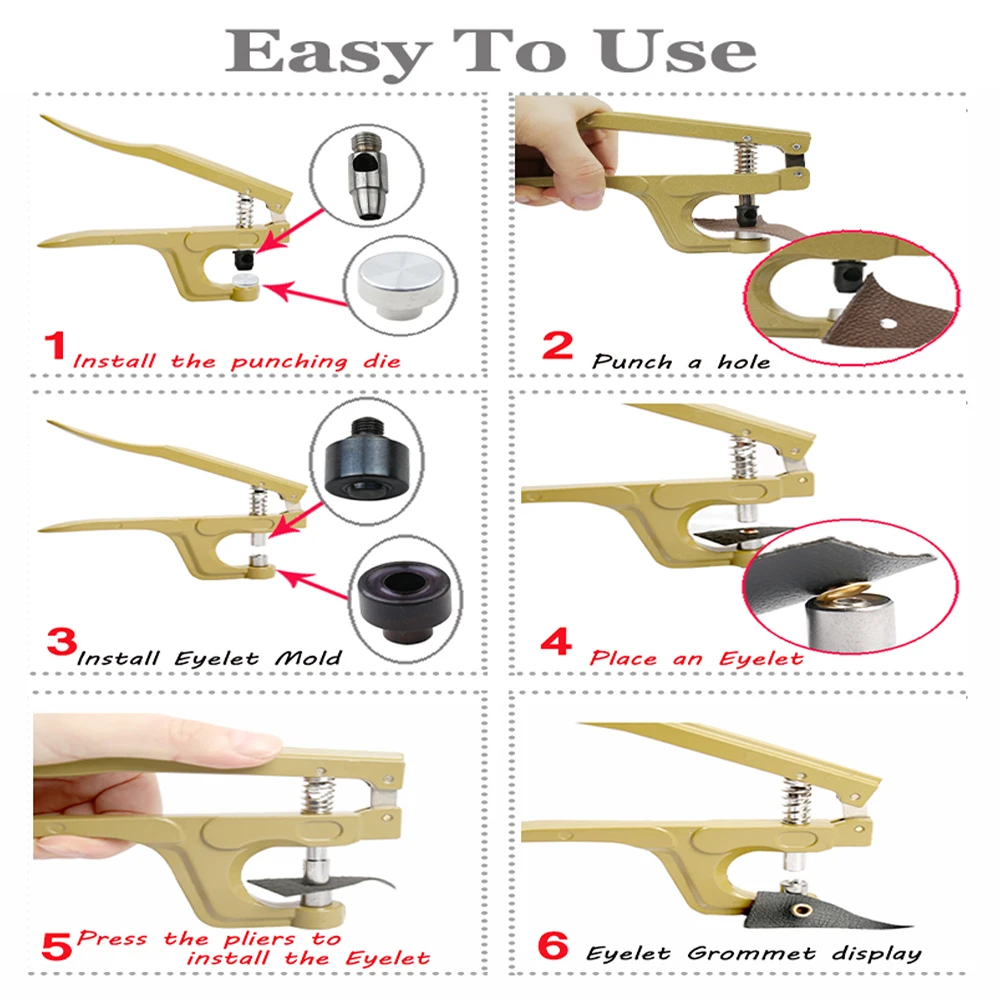 Easy To Use

1 Install the punching die

2 Punch a hole

3 Install Eyelet Mold

4 Place an Eyelet

5 Press the pliers to install the Eyelet

6 Eyelet Grommet display