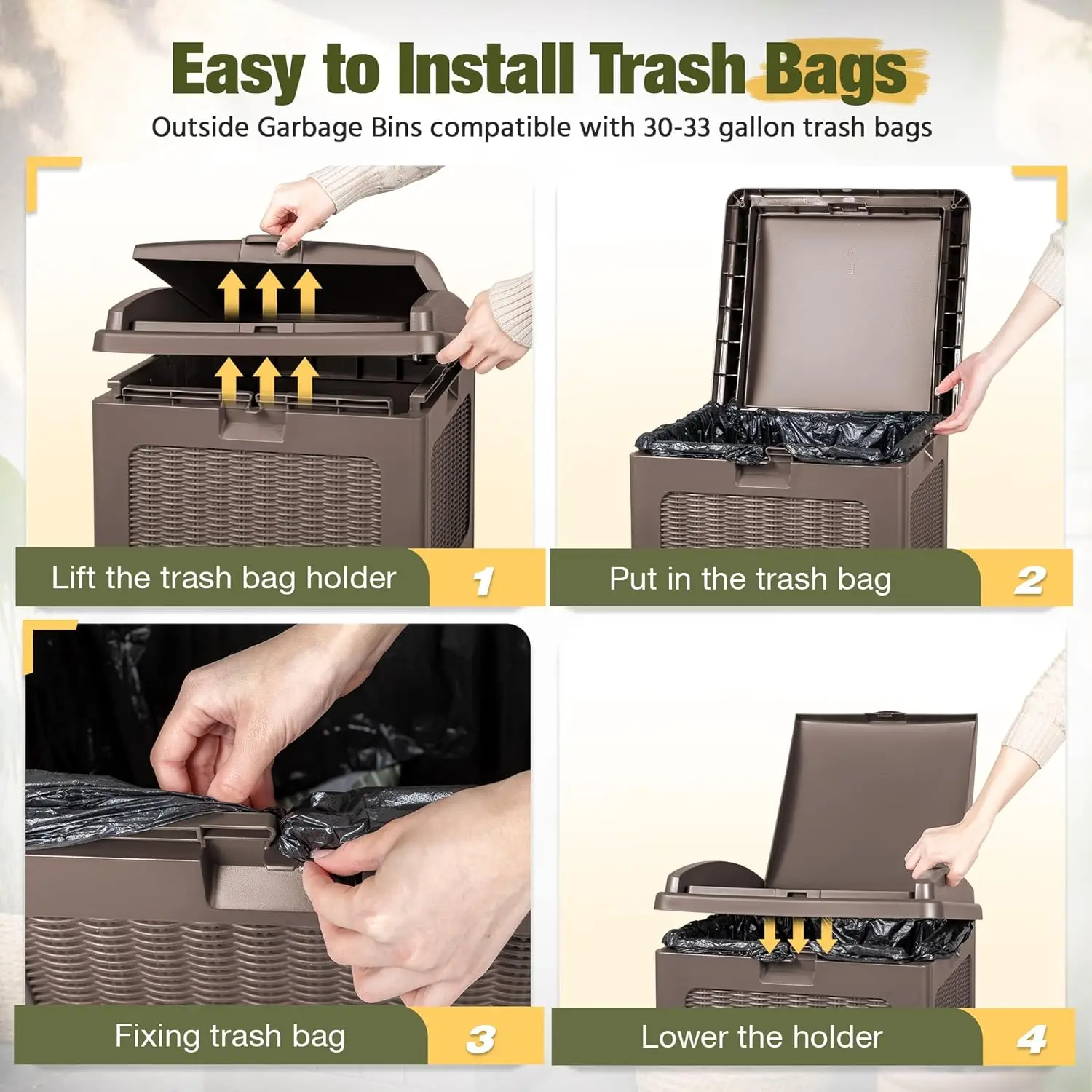 Easy to Install Trash Bags

Outside Garbage Bins compatible with 30-33 gallon trash bags

Lift the trash bag holder 1

Put in the trash bag 2

Fixing trash bag 3

Lower the holder 4