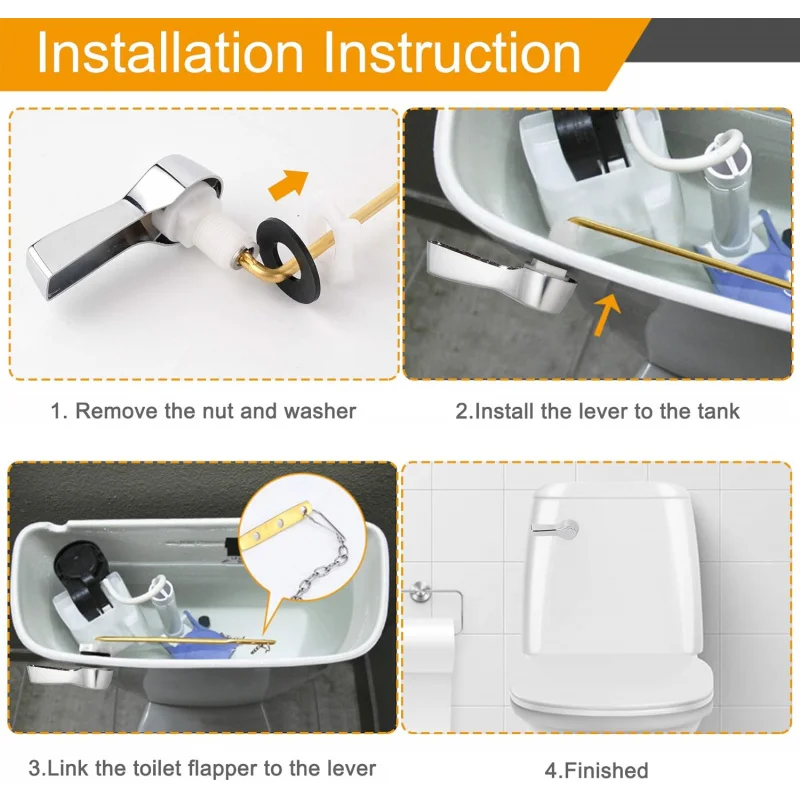 Installation Instruction

1. Remove the nut and washer

2.Install the lever to the tank

3.Link the toilet flapper to the lever

4.Finished