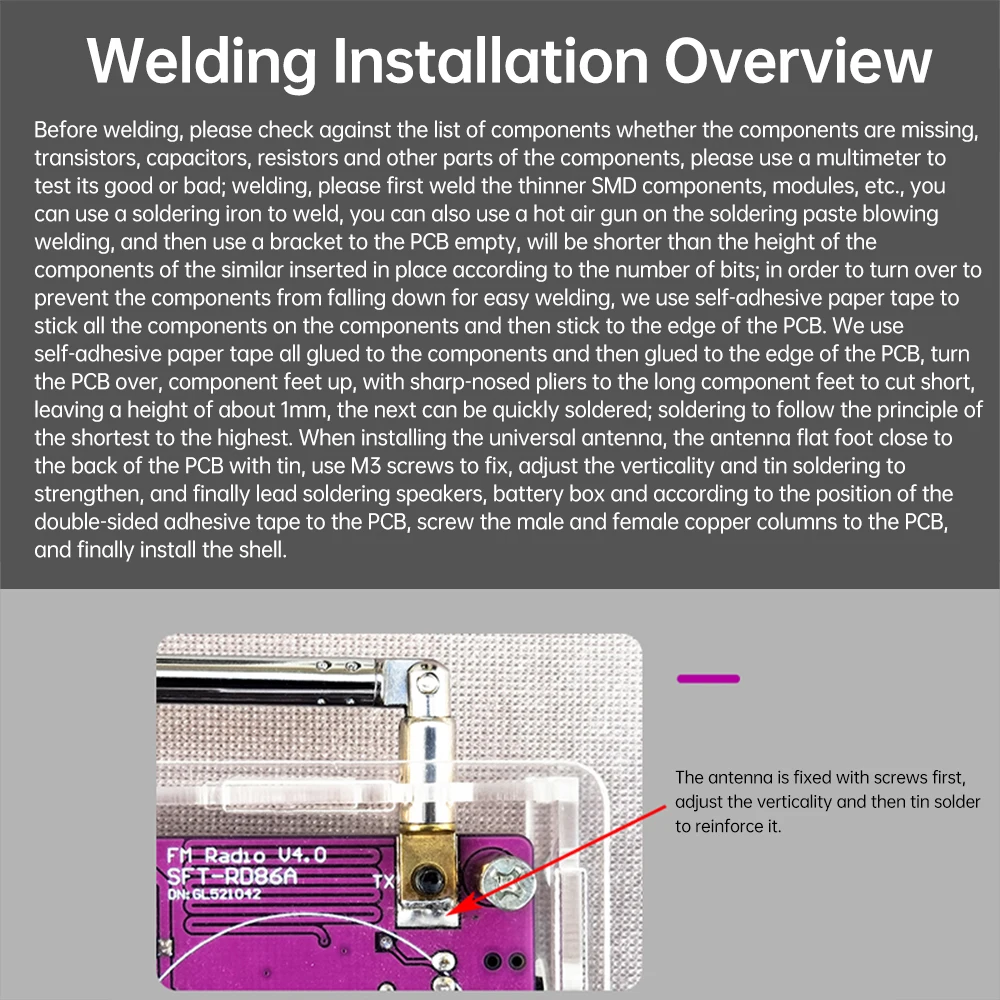 Welding Installation Overview

Before welding, please check against the list of components whether the components are missing, transistors, capacitors, resistors and other parts of the components, please use a multimeter to test its good or bad; welding, please first weld the thinner SMD components, modules, etc., you can use a soldering iron to weld, you can also use a hot air gun on the soldering paste blowing welding, and then use a bracket to the PCB empty, will be shorter than the height of the components of the similar inserted in place according to the number of bits; in order to turn over to prevent the components from falling down for easy welding, we use self-adhesive paper tape to stick all the components on the components and then stick to the edge of the PCB. We use self-adhesive paper tape all glued to the components and then glued to the edge of the PCB, turn the PCB over, component feet up, with sharp-nosed pliers to the long component feet to cut short, leaving a height of about 1mm, the next can be quickly soldered; soldering to follow the principle of the shortest to the highest. When installing the universal antenna, the antenna flat foot close to the back of the PCB with tin, use M3 screws to fix, adjust the verticality and tin soldering to strengthen, and finally lead soldering speakers, battery box and according to the position of the double-sided adhesive tape to the PCB, screw the male and female copper columns to the PCB, and finally install the shell.

FM Radio V4.0
SFT-RD86A
DN:GL521042
TX

The antenna is fixed with screws first, adjust the verticality and then tin solder to reinforce it.