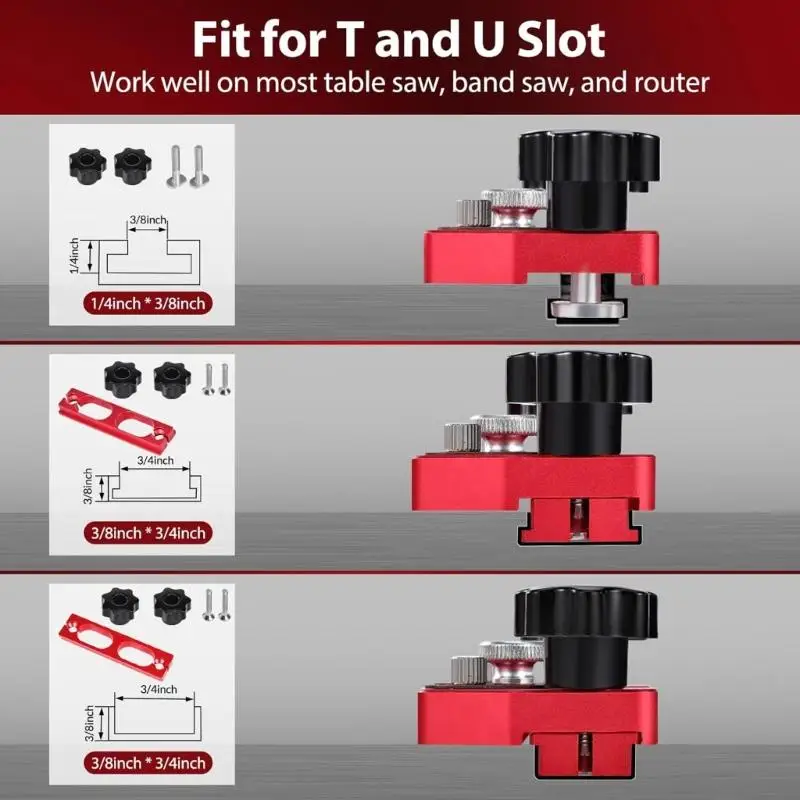 Fit for T and U Slot
Work well on most table saw, band saw, and router

3/8inch
1/4inch
1/4inch * 3/8inch

3/4inch
3/8inch
3/8inch * 3/4inch

3/4inch
3/8inch
3/8inch * 3/4inch