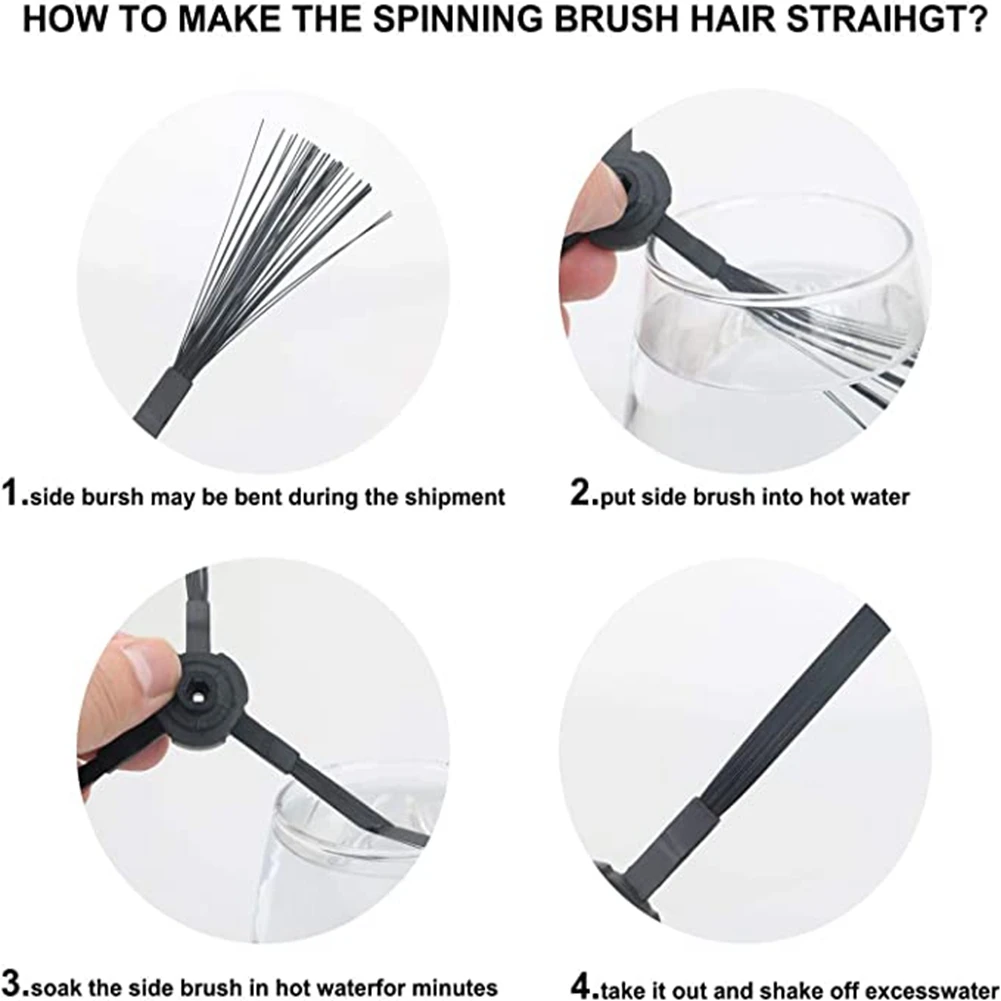 HOW TO MAKE THE SPINNING BRUSH HAIR STRAIHGT?

1.side bursh may be bent during the shipment

2.put side brush into hot water

3.soak the side brush in hot waterfor minutes

4.take it out and shake off excesswater