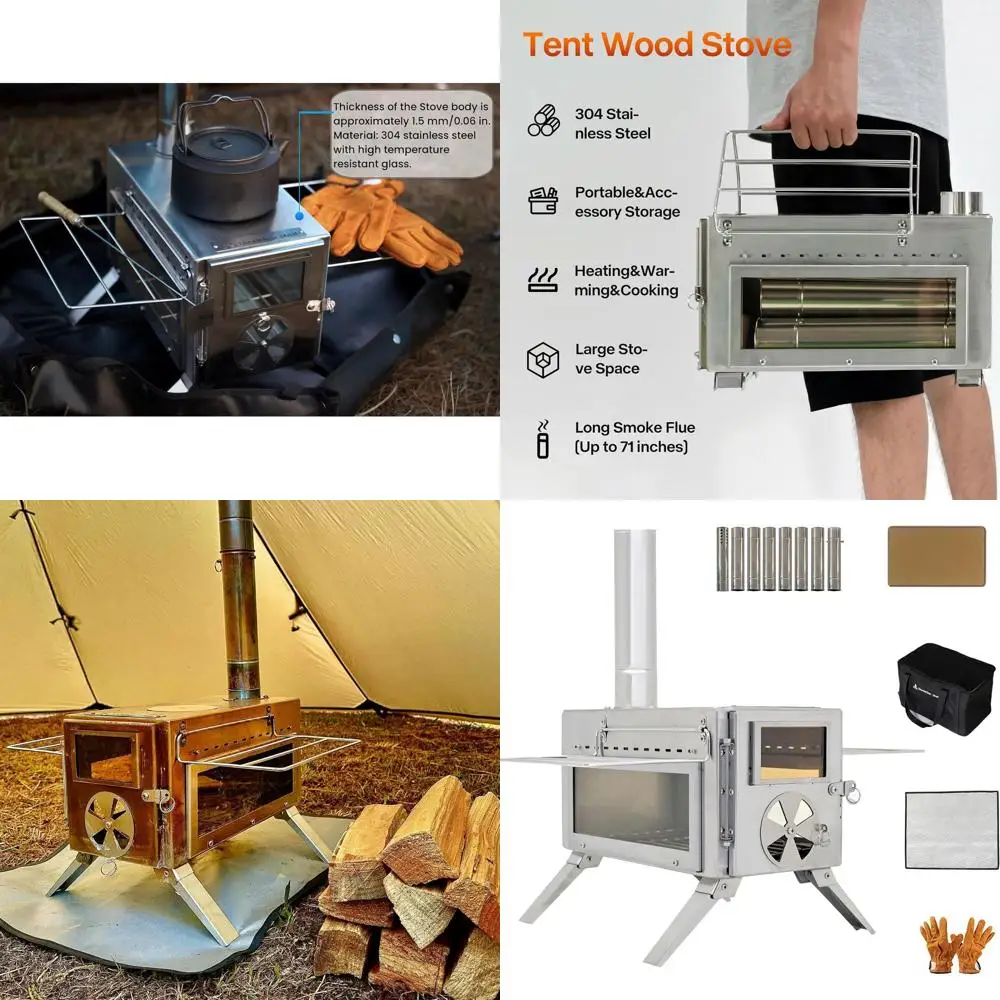 Thickness of the Stove body is approximately 1.5 mm/0.06 in. Material: 304 stainless steel with high temperature resistant glass.

Tent Wood Stove

304 Stainless Steel

Portable&Accessory Storage

Heating&Warming&Cooking

Large Stove Space

Long Smoke Flue (Up to 71 inches)