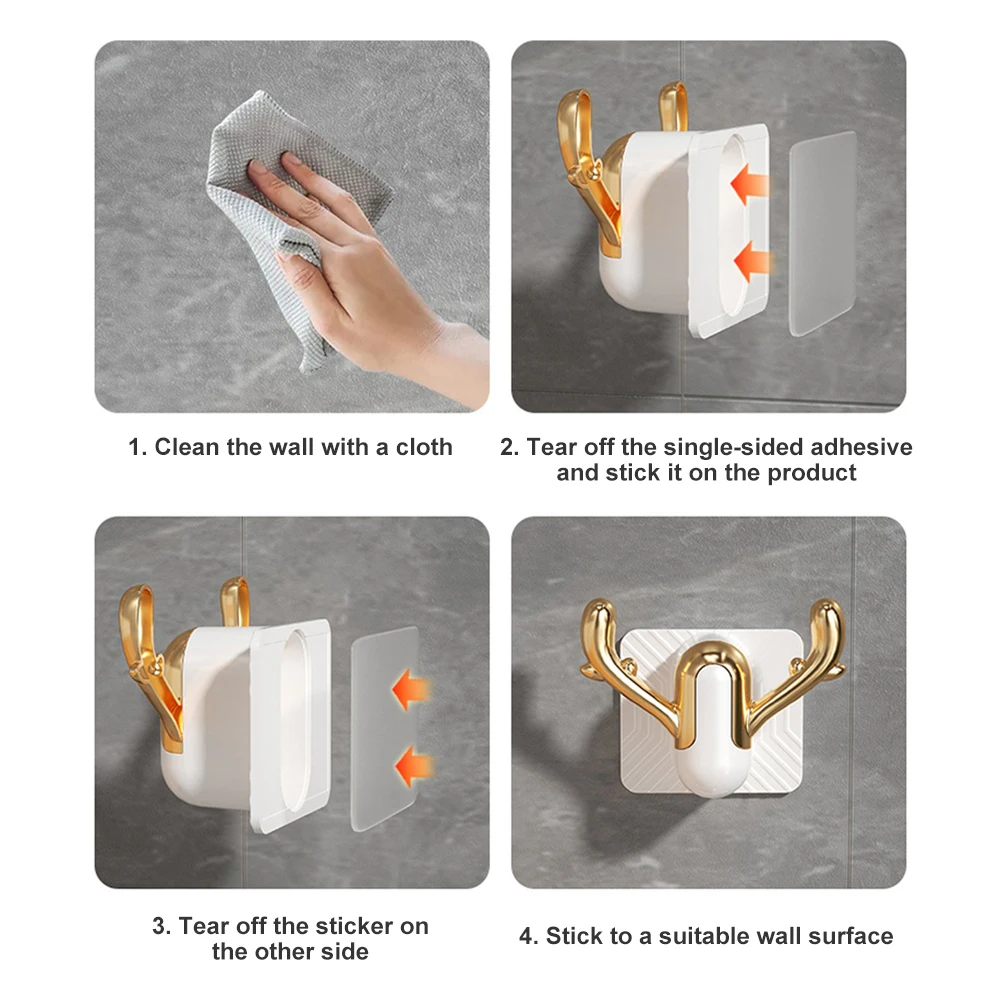 1. Clean the wall with a cloth

2. Tear off the single-sided adhesive and stick it on the product

3. Tear off the sticker on the other side

4. Stick to a suitable wall surface