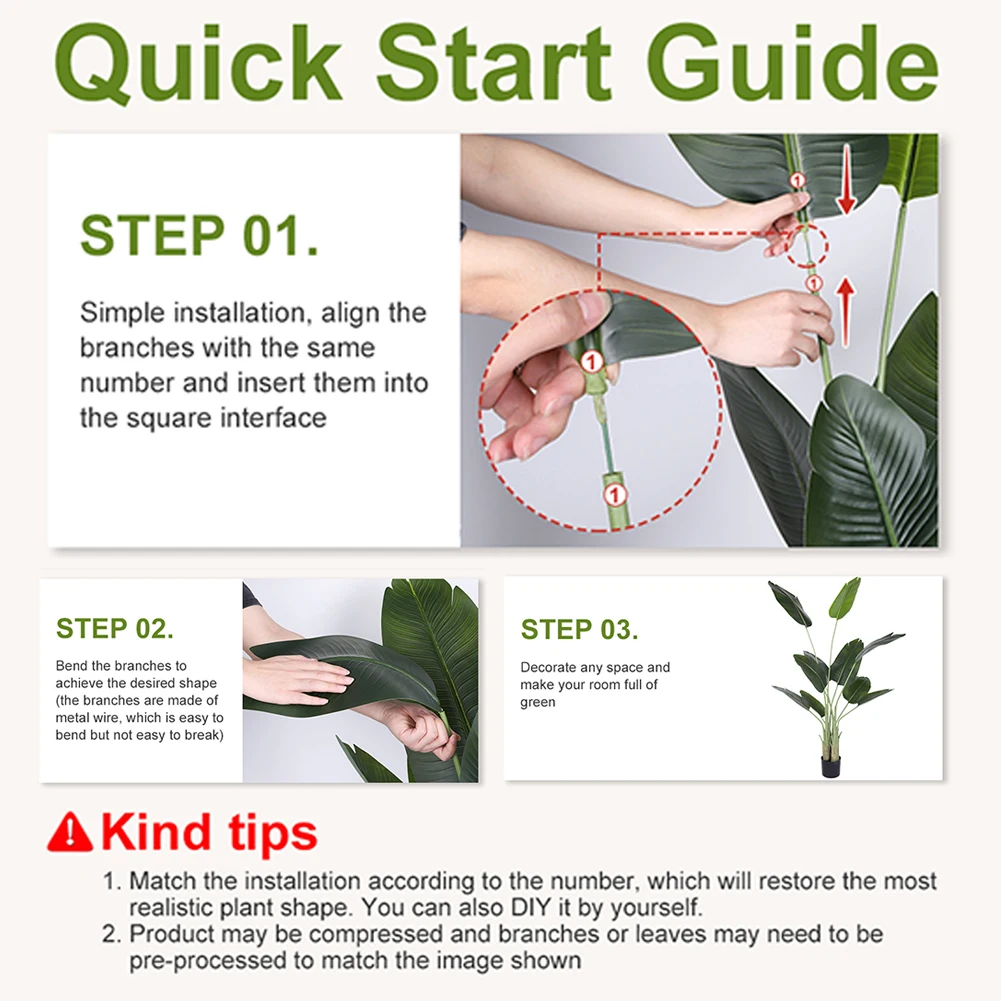 Quick Start Guide

STEP 01.

Simple installation, align the branches with the same number and insert them into the square interface

1

1

1

1

STEP 02.

Bend the branches to achieve the desired shape (the branches are made of metal wire, which is easy to bend but not easy to break)

STEP 03.

Decorate any space and make your room full of green

Kind tips

1. Match the installation according to the number, which will restore the most realistic plant shape. You can also DIY it by yourself.
2. Product may be compressed and branches or leaves may need to be pre-processed to match the image shown