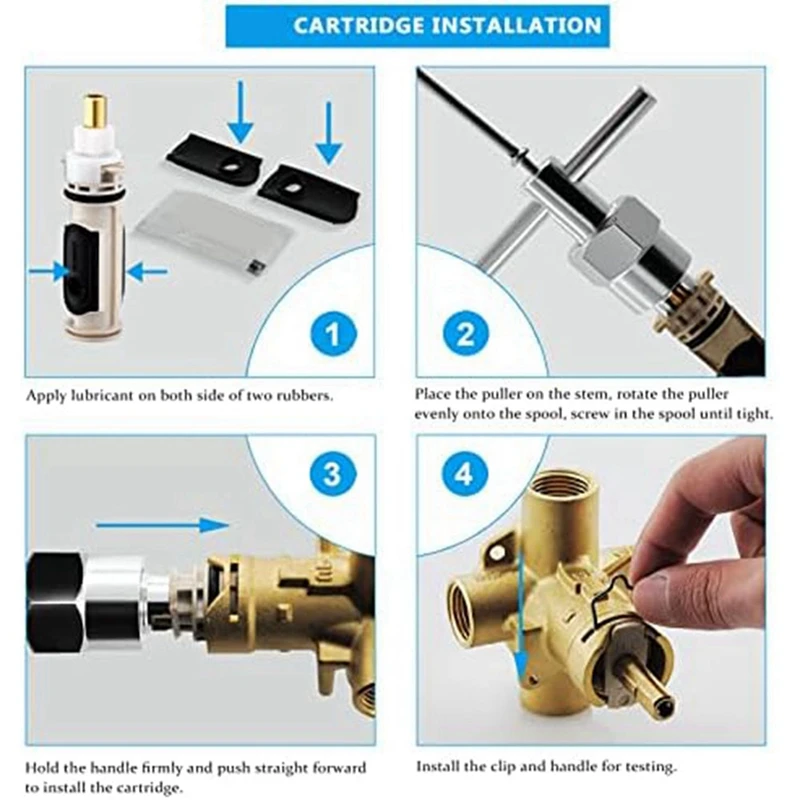 CARTRIDGE INSTALLATION

1

Apply lubricant on both side of two rubbers.

2

Place the puller on the stem, rotate the puller evenly onto the spool, screw in the spool until tight.

3

Hold the handle firmly and push straight forward to install the cartridge.

4

Install the clip and handle for testing.