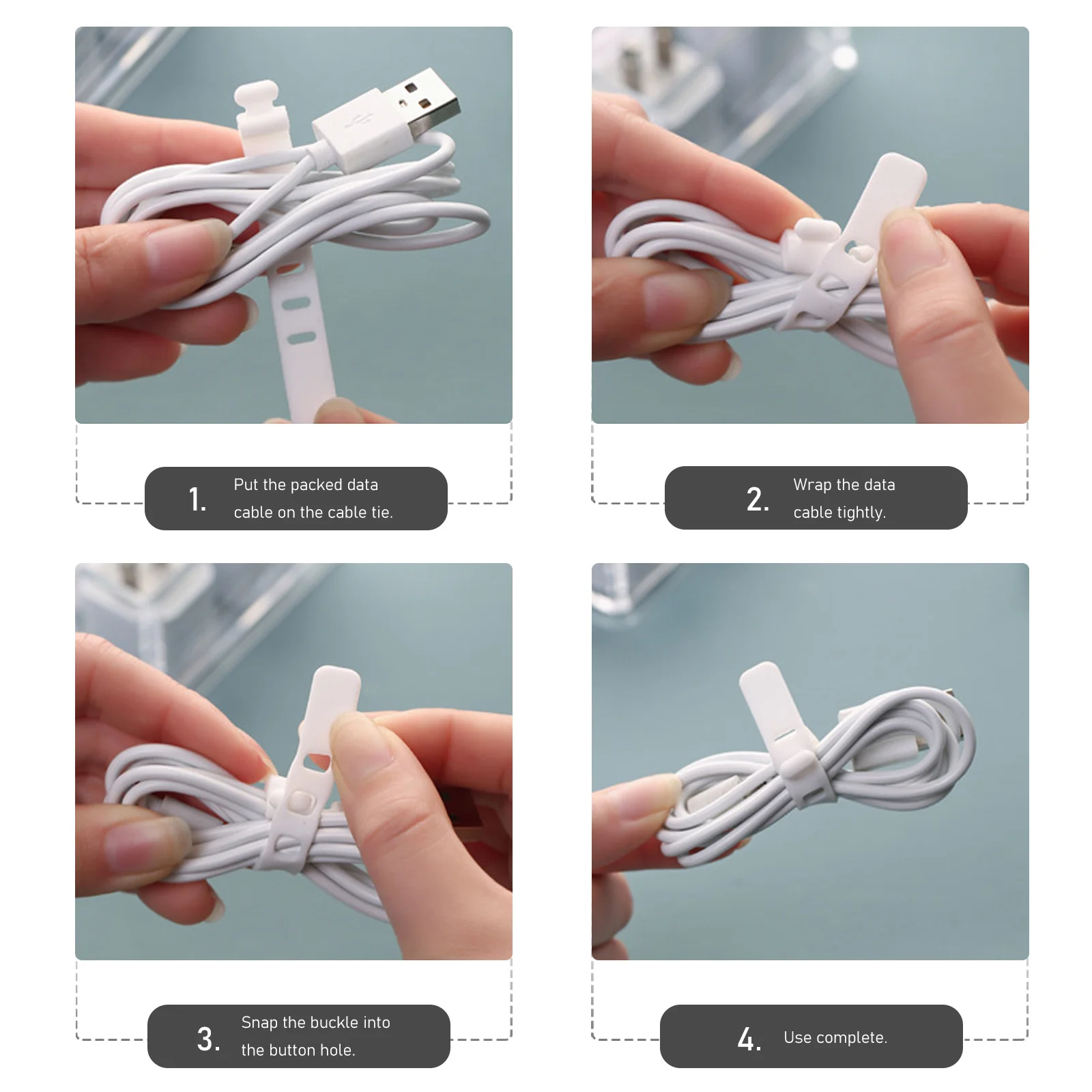 1. Put the packed data cable on the cable tie.

2. Wrap the data cable tightly.

3. Snap the buckle into the button hole.

4. Use complete.