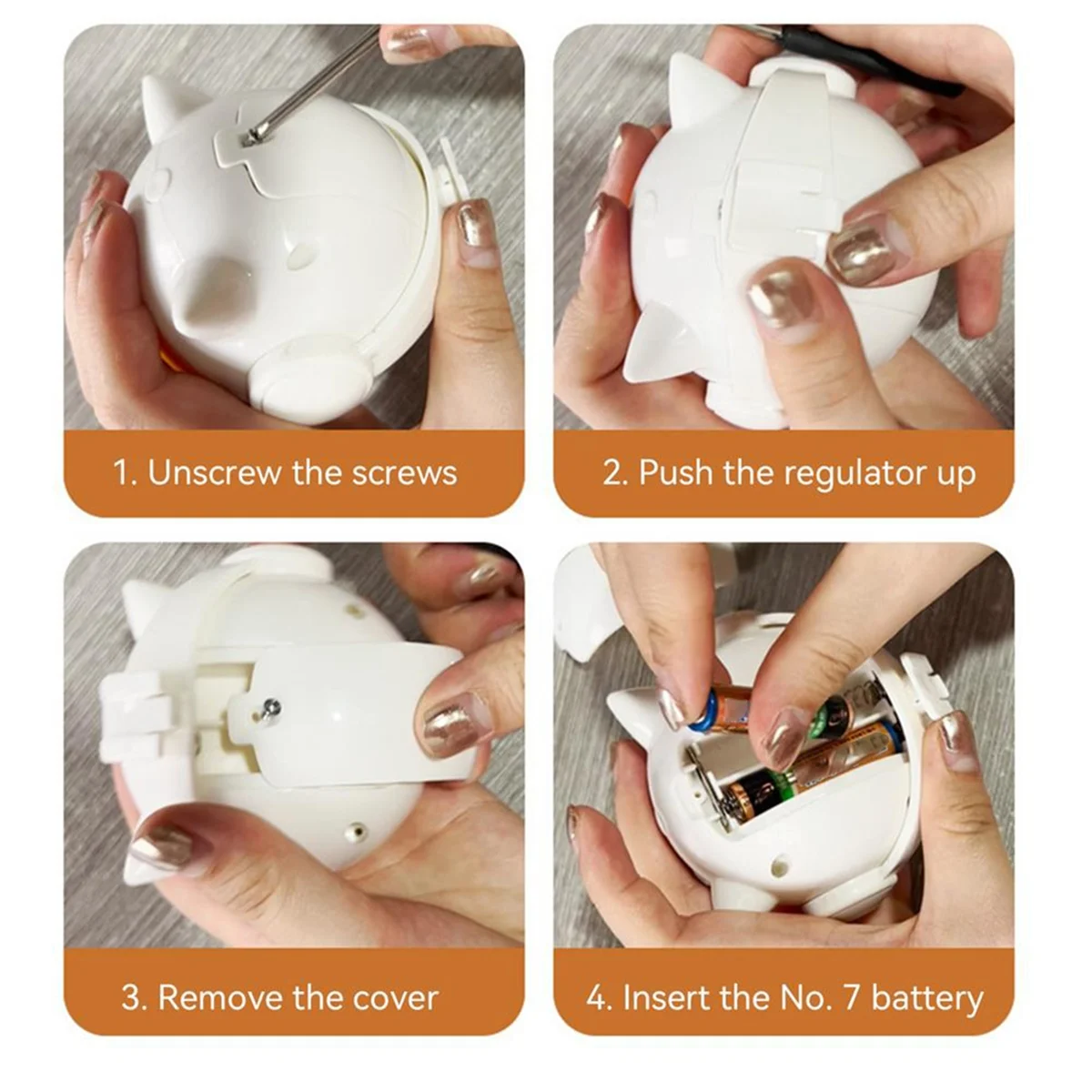 1. Unscrew the screws

2. Push the regulator up

3. Remove the cover

4. Insert the No. 7 battery