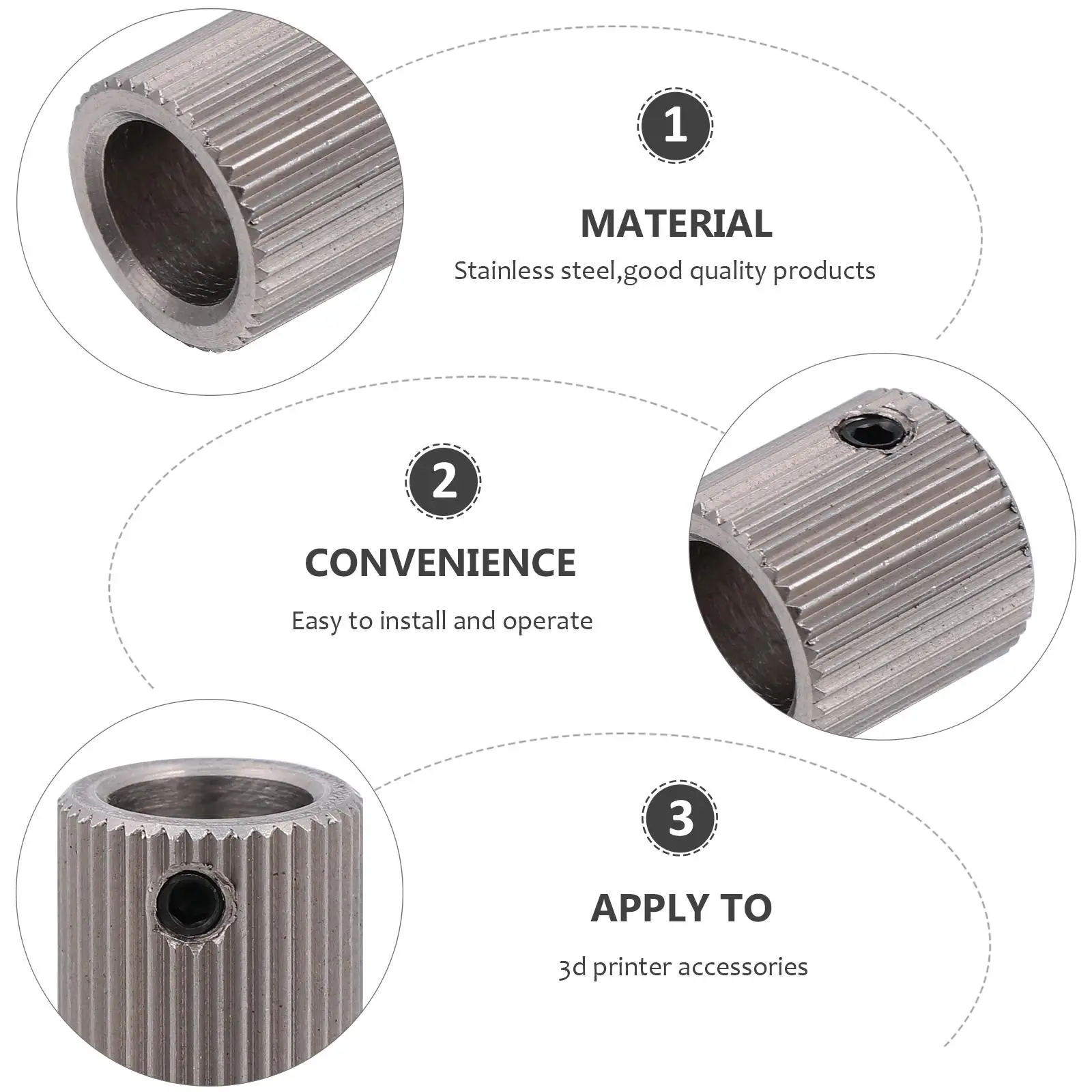 1

MATERIAL

Stainless steel,good quality products

2

CONVENIENCE

Easy to install and operate

3

APPLY TO

3d printer accessories