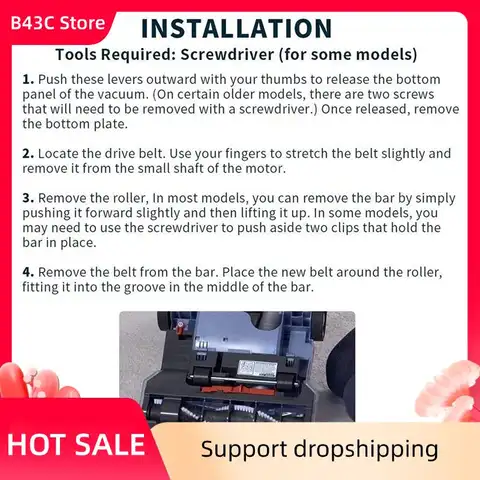 B43C Store

INSTALLATION

Tools Required: Screwdriver (for some models)

1. Push these levers outward with your thumbs to release the bottom panel of the vacuum. (On certain older models, there are two screws that will need to be removed with a screwdriver.) Once released, remove the bottom plate.

2. Locate the drive belt. Use your fingers to stretch the belt slightly and remove it from the small shaft of the motor.

3. Remove the roller, In most models, you can remove the bar by simply pushing it forward slightly and then lifting it up. In some models, you may need to use the screwdriver to push aside two clips that hold the bar in place.

4. Remove the belt from the bar. Place the new belt around the roller, fitting it into the groove in the middle of the bar.

HOT SALE

Support dropshipping