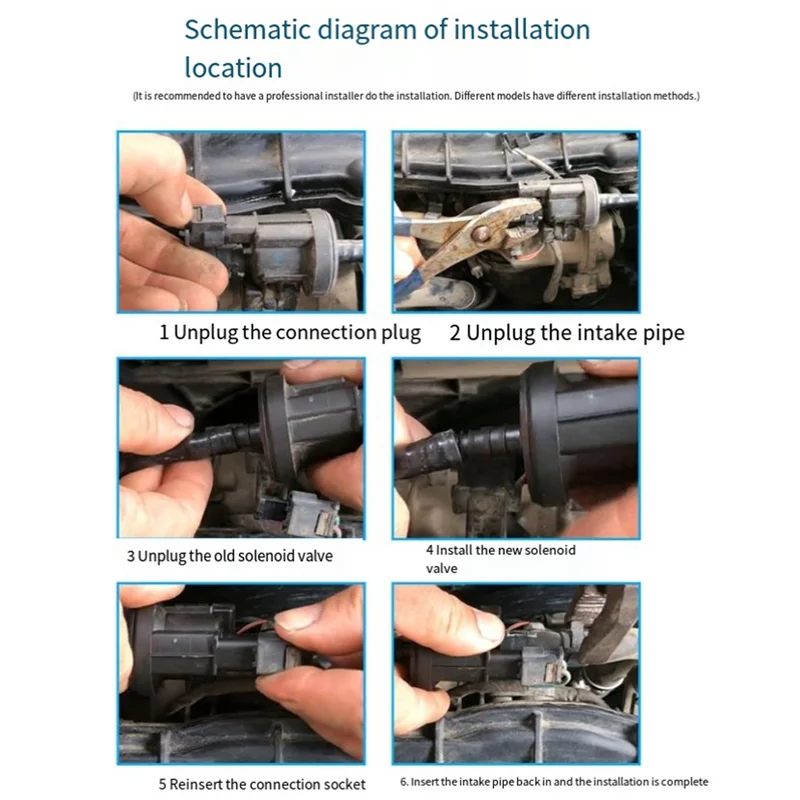 Schematic diagram of installation location

(It is recommended to have a professional installer do the installation. Different models have different installation methods.)

1 Unplug the connection plug

2 Unplug the intake pipe

3 Unplug the old solenoid valve

4 Install the new solenoid valve

5 Reinsert the connection socket

6. Insert the intake pipe back in and the installation is complete