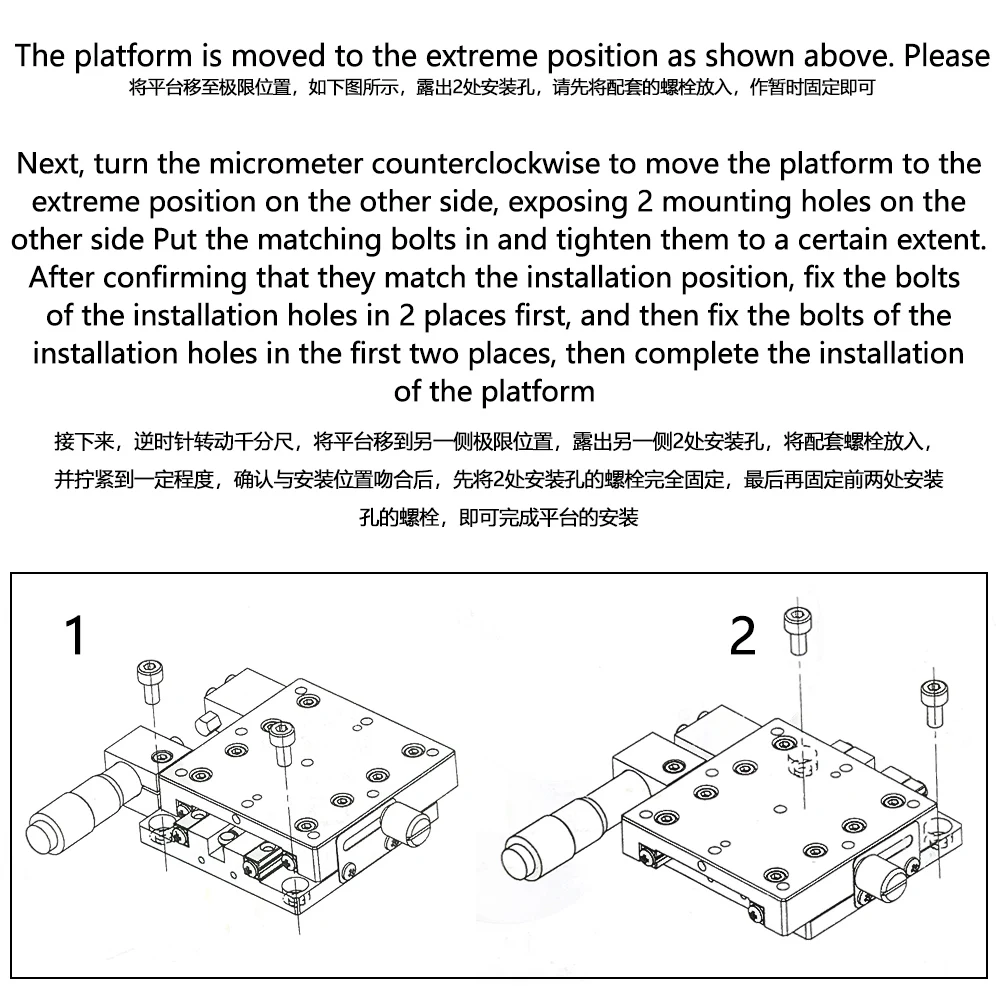 The platform is moved to the extreme position as shown above. Please
将平台移至极限位置，如下图所示，露出2处安装孔，请先将配套的螺栓放入，作暂时固定即可

Next, turn the micrometer counterclockwise to move the platform to the extreme position on the other side, exposing 2 mounting holes on the other side Put the matching bolts in and tighten them to a certain extent. After confirming that they match the installation position, fix the bolts of the installation holes in 2 places first, and then fix the bolts of the installation holes in the first two places, then complete the installation of the platform
接下来，逆时针转动千分尺，将平台移到另一侧极限位置，露出另一侧2处安装孔，将配套螺栓放入，并拧紧到一定程度，确认与安装位置吻合后，先将2处安装孔的螺栓完全固定，最后再固定前两处安装孔的螺栓，即可完成平台的安装

1

2