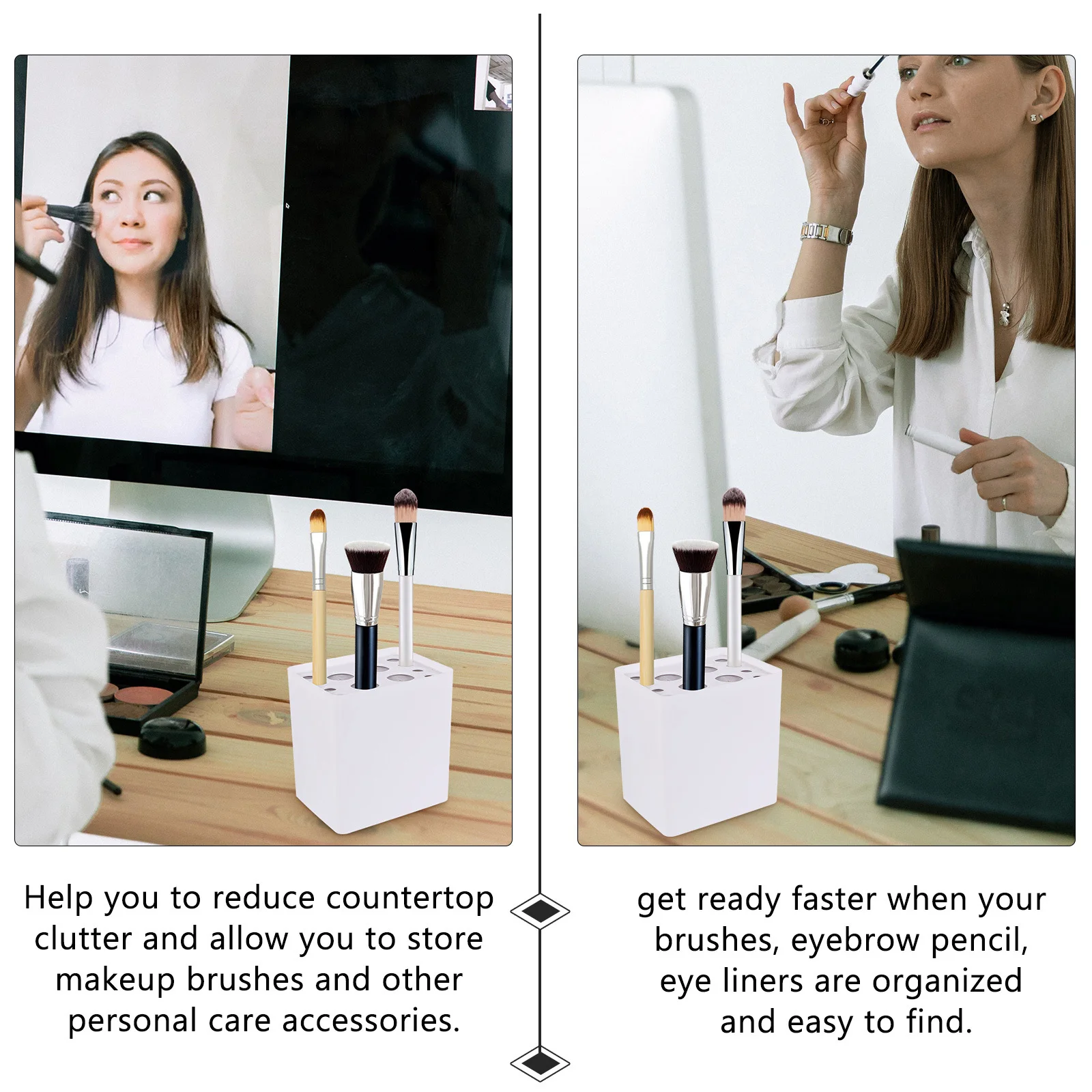 Help you to reduce countertop clutter and allow you to store makeup brushes and other personal care accessories.

get ready faster when your brushes, eyebrow pencil, eye liners are organized and easy to find.