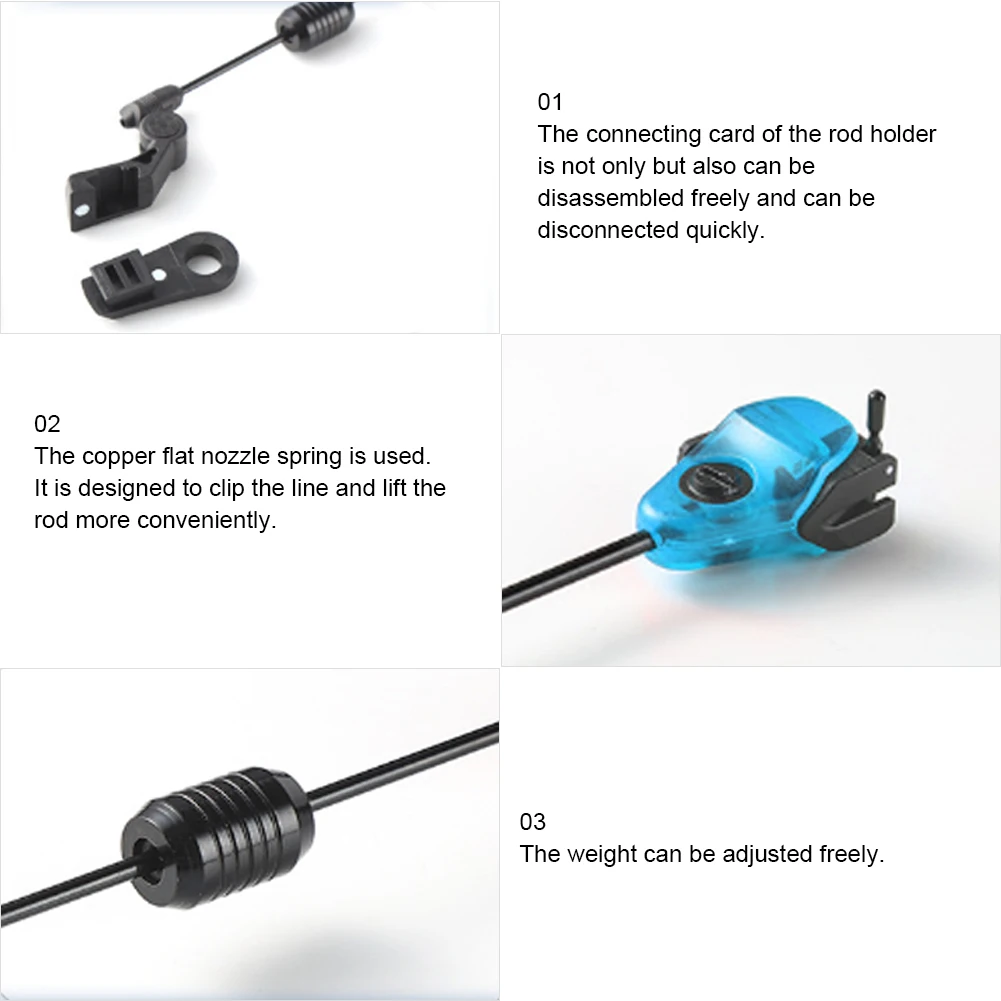 01
The connecting card of the rod holder is not only but also can be disassembled freely and can be disconnected quickly.

02
The copper flat nozzle spring is used. It is designed to clip the line and lift the rod more conveniently.

03
The weight can be adjusted freely.