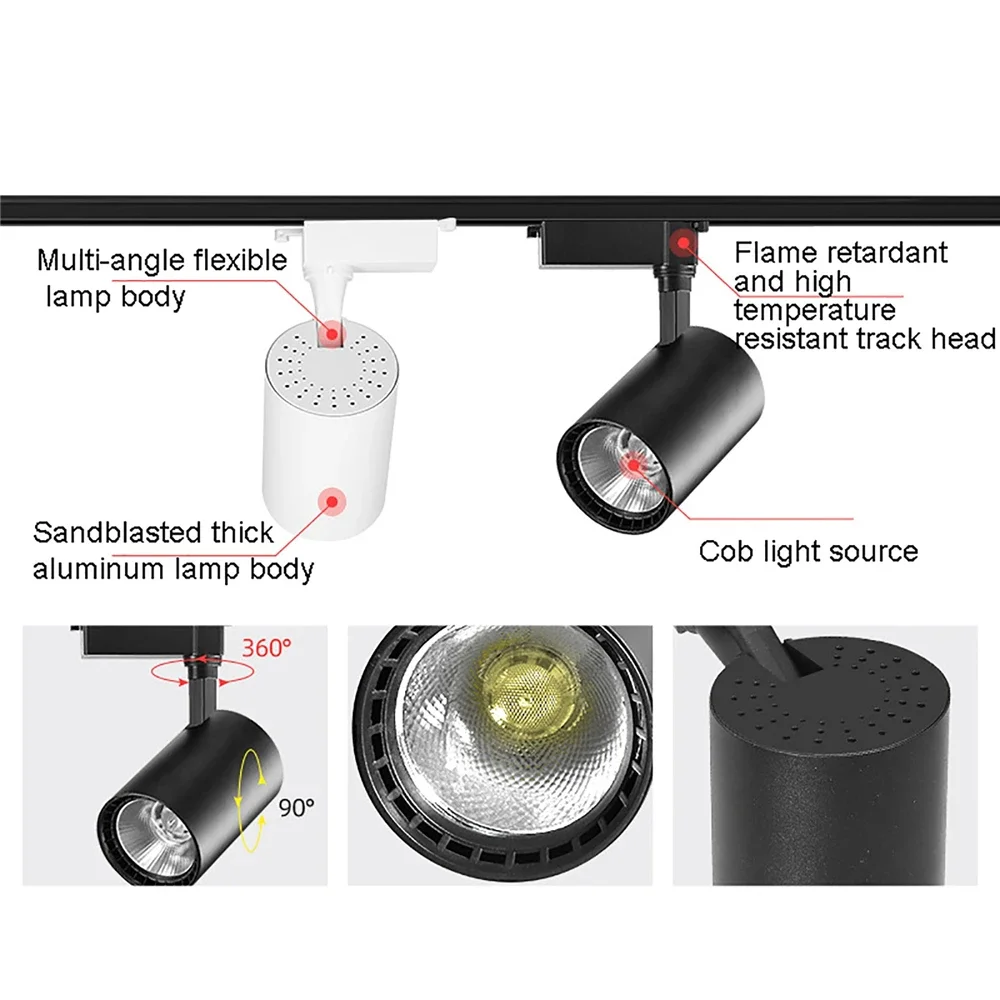 Multi-angle flexible lamp body

Flame retardant and high temperature resistant track head

Sandblasted thick aluminum lamp body

Cob light source

360°

90°