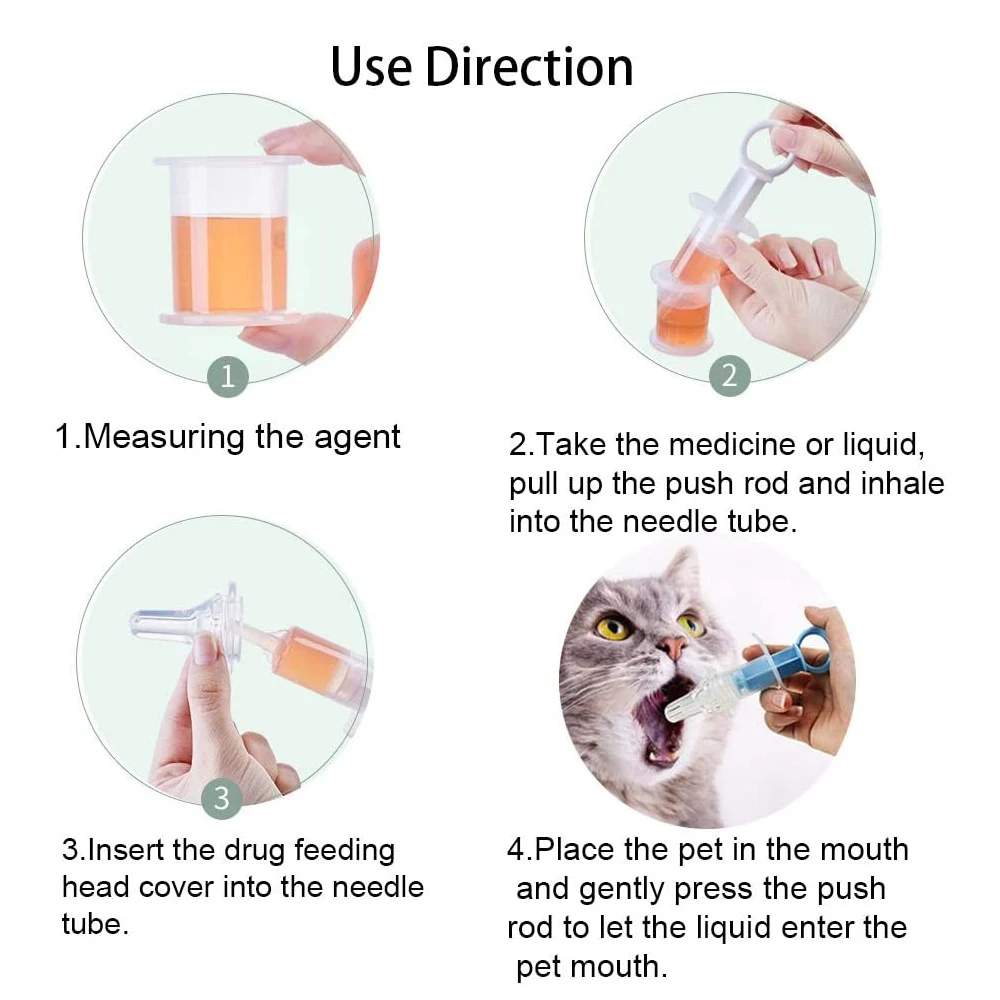 Use Direction

1

1.Measuring the agent

2

2.Take the medicine or liquid, pull up the push rod and inhale into the needle tube.

3

3.Insert the drug feeding head cover into the needle tube.

4.Place the pet in the mouth and gently press the push rod to let the liquid enter the pet mouth.