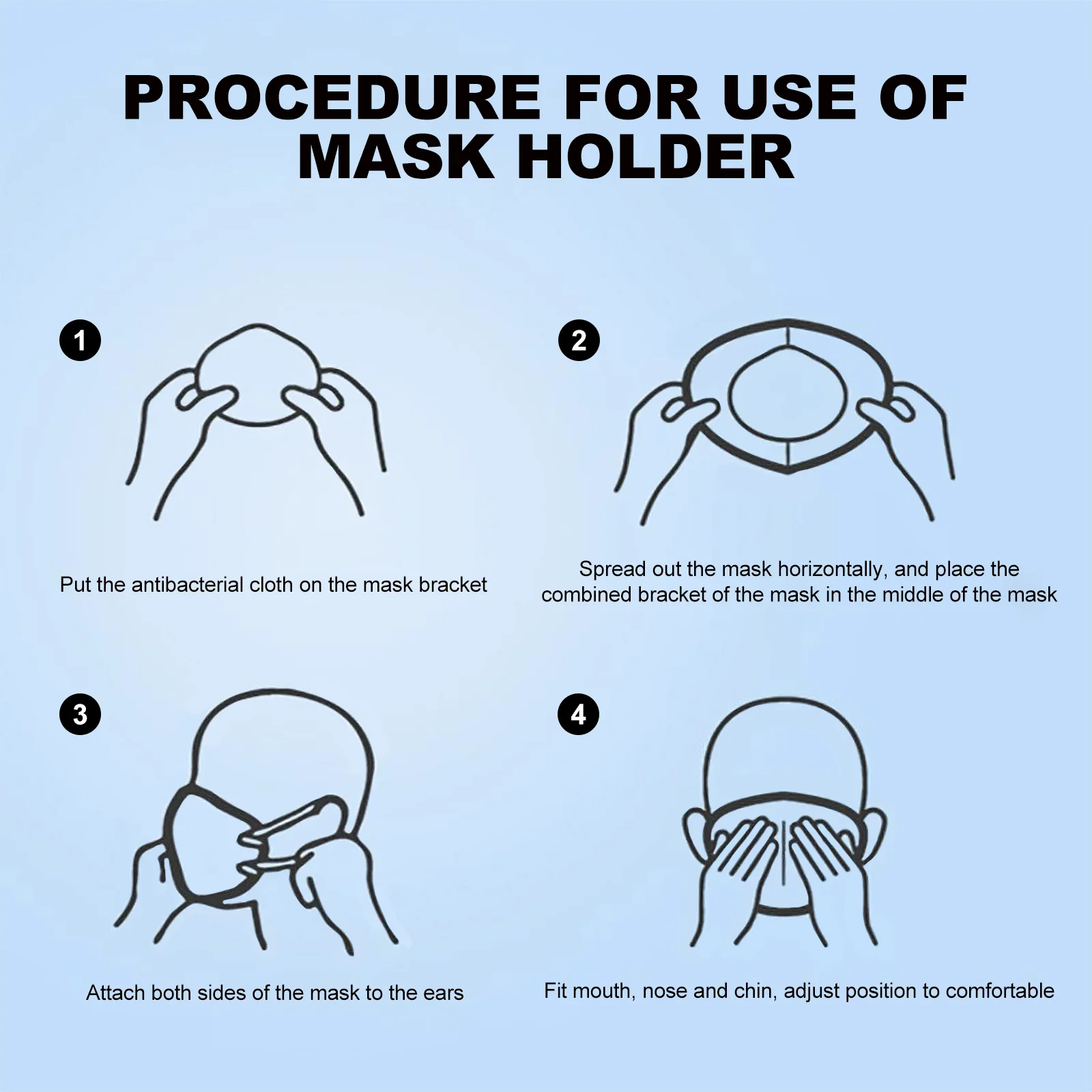 PROCEDURE FOR USE OF MASK HOLDER

1

Put the antibacterial cloth on the mask bracket

2

Spread out the mask horizontally, and place the combined bracket of the mask in the middle of the mask

3

Attach both sides of the mask to the ears

4

Fit mouth, nose and chin, adjust position to comfortable