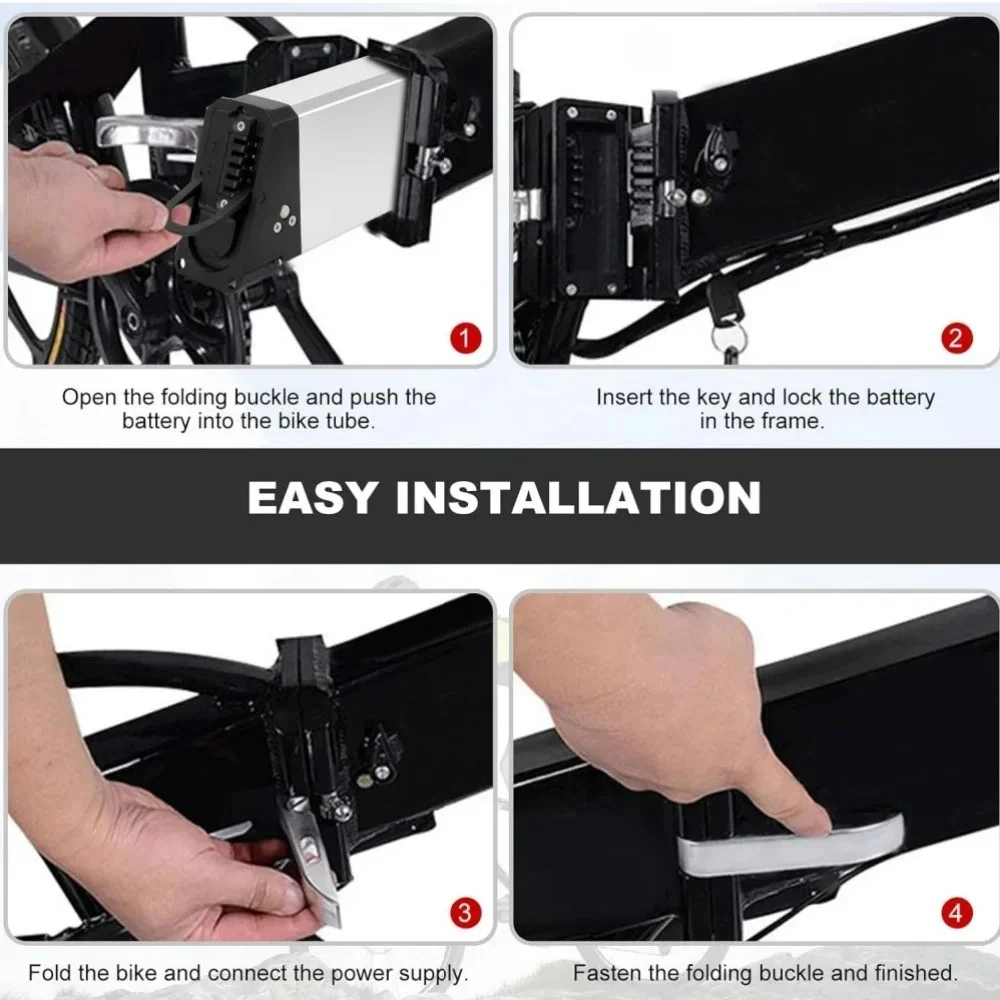 1

Open the folding buckle and push the battery into the bike tube.

2

Insert the key and lock the battery in the frame.

EASY INSTALLATION

3

Fold the bike and connect the power supply.

4

Fasten the folding buckle and finished.