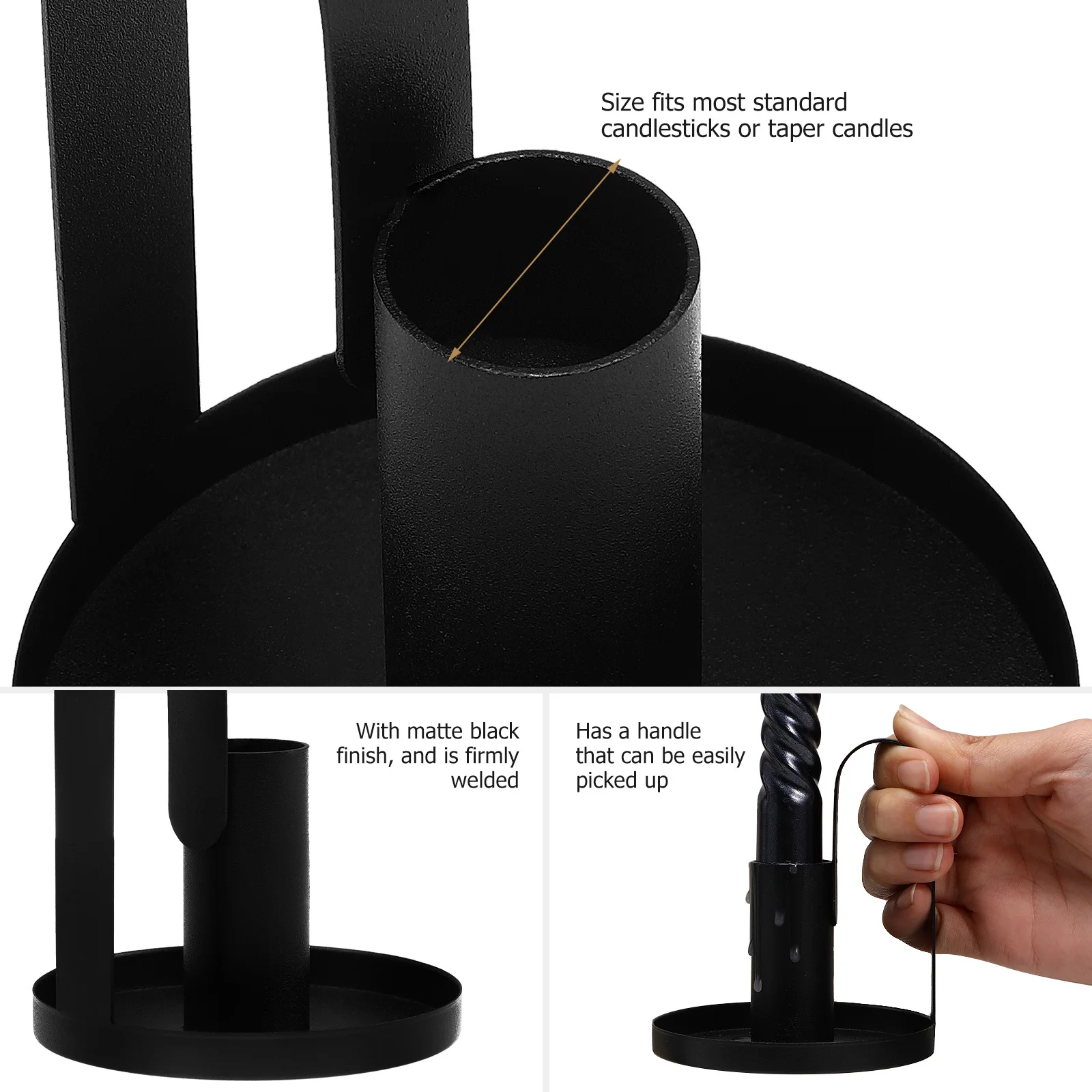 Size fits most standard candlesticks or taper candles

With matte black finish, and is firmly welded

Has a handle that can be easily picked up