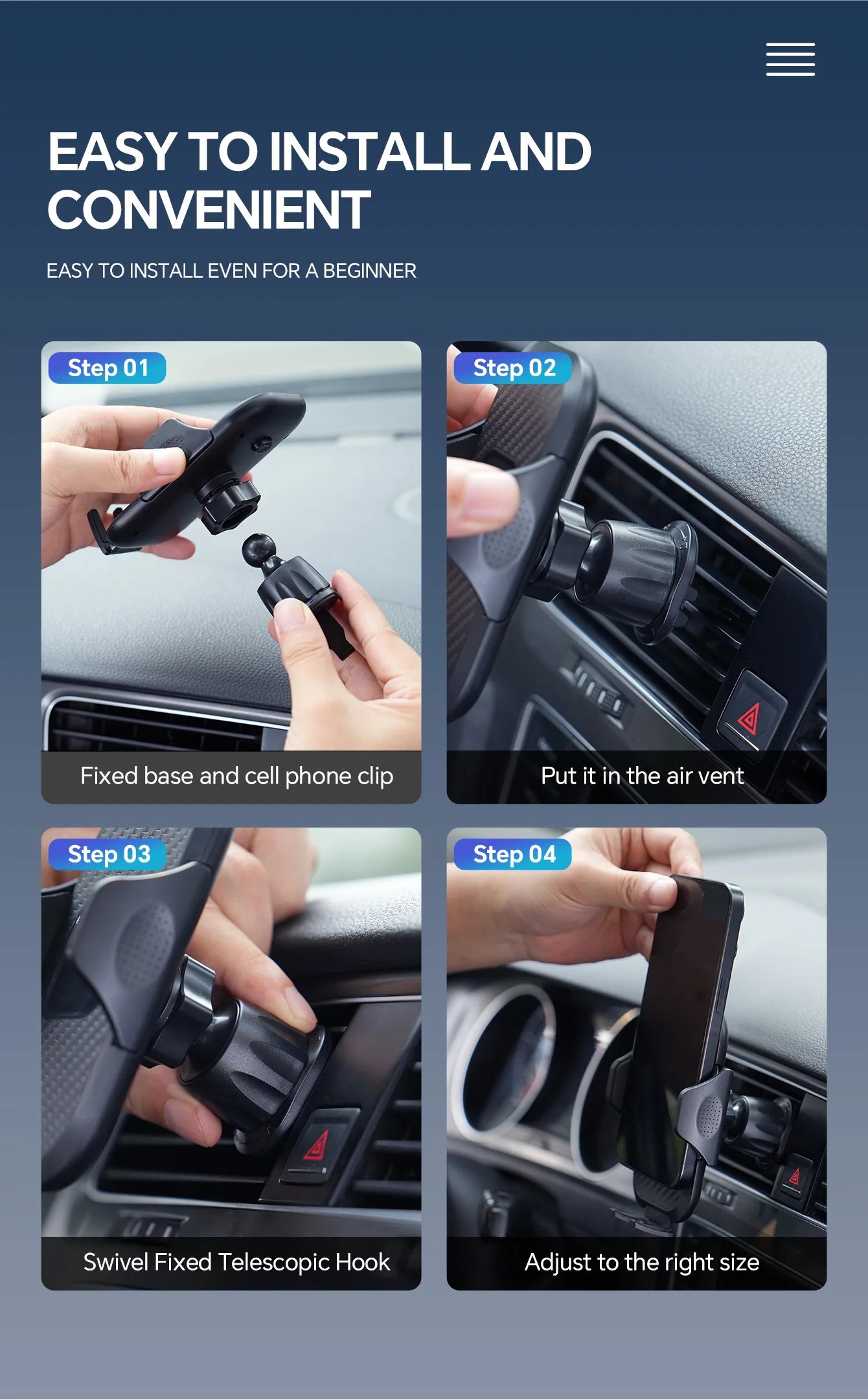 EASY TO INSTALL AND CONVENIENT

EASY TO INSTALL EVEN FOR A BEGINNER

Step 01

Fixed base and cell phone clip

Step 02

Put it in the air vent

Step 03

Swivel Fixed Telescopic Hook

Step 04

Adjust to the right size