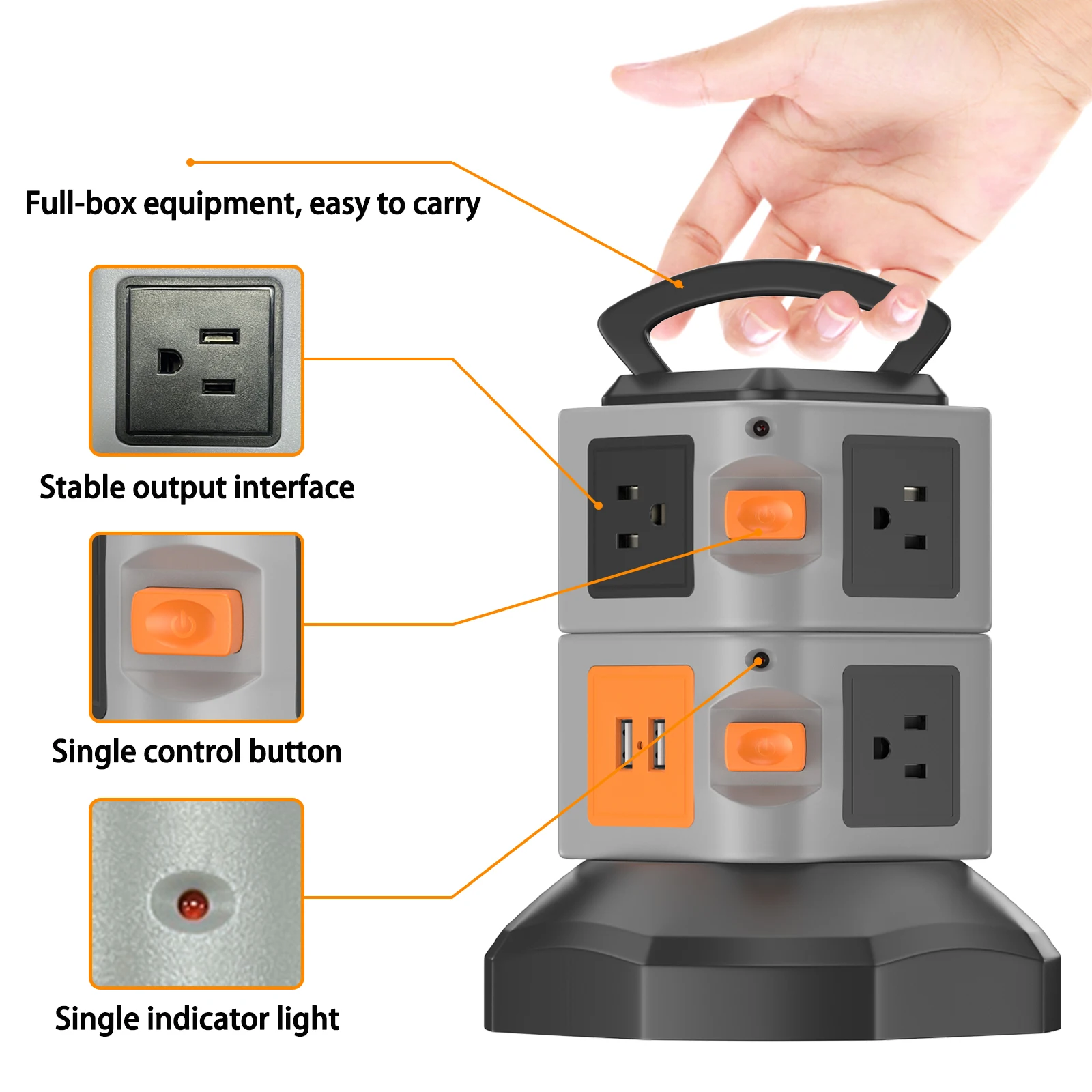 Full-box equipment, easy to carry

Stable output interface

Single control button

Single indicator light