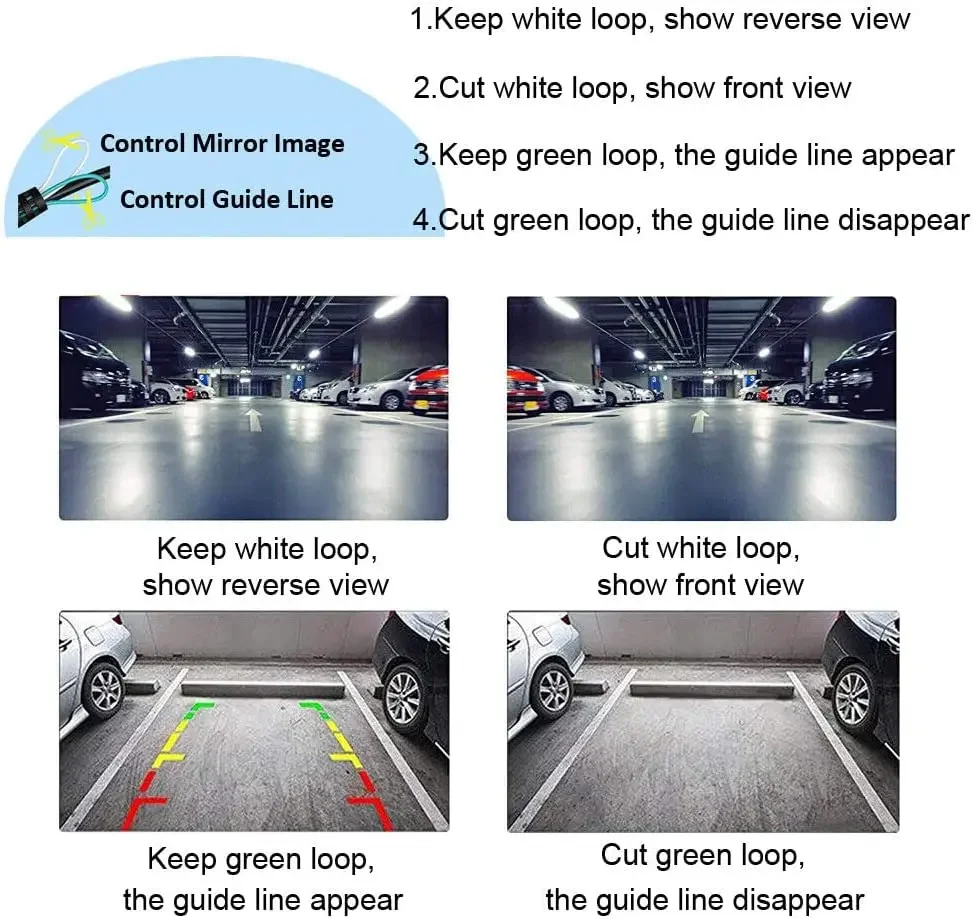 Control Mirror Image

Control Guide Line

1.Keep white loop, show reverse view

2.Cut white loop, show front view

3.Keep green loop, the guide line appear

4.Cut green loop, the guide line disappear

Keep white loop, show reverse view

Cut white loop, show front view

Keep green loop, the guide line appear

Cut green loop, the guide line disappear