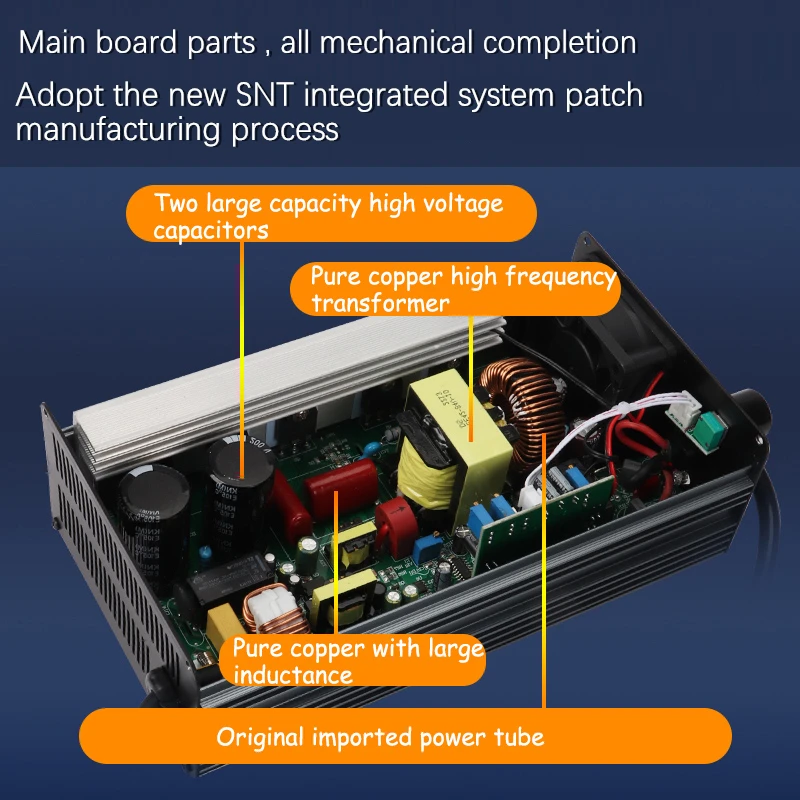 Main board parts , all mechanical completion

Adopt the new SNT integrated system patch manufacturing process

Two large capacity high voltage capacitors

Pure copper high frequency transformer

Pure copper with large inductance

Original imported power tube