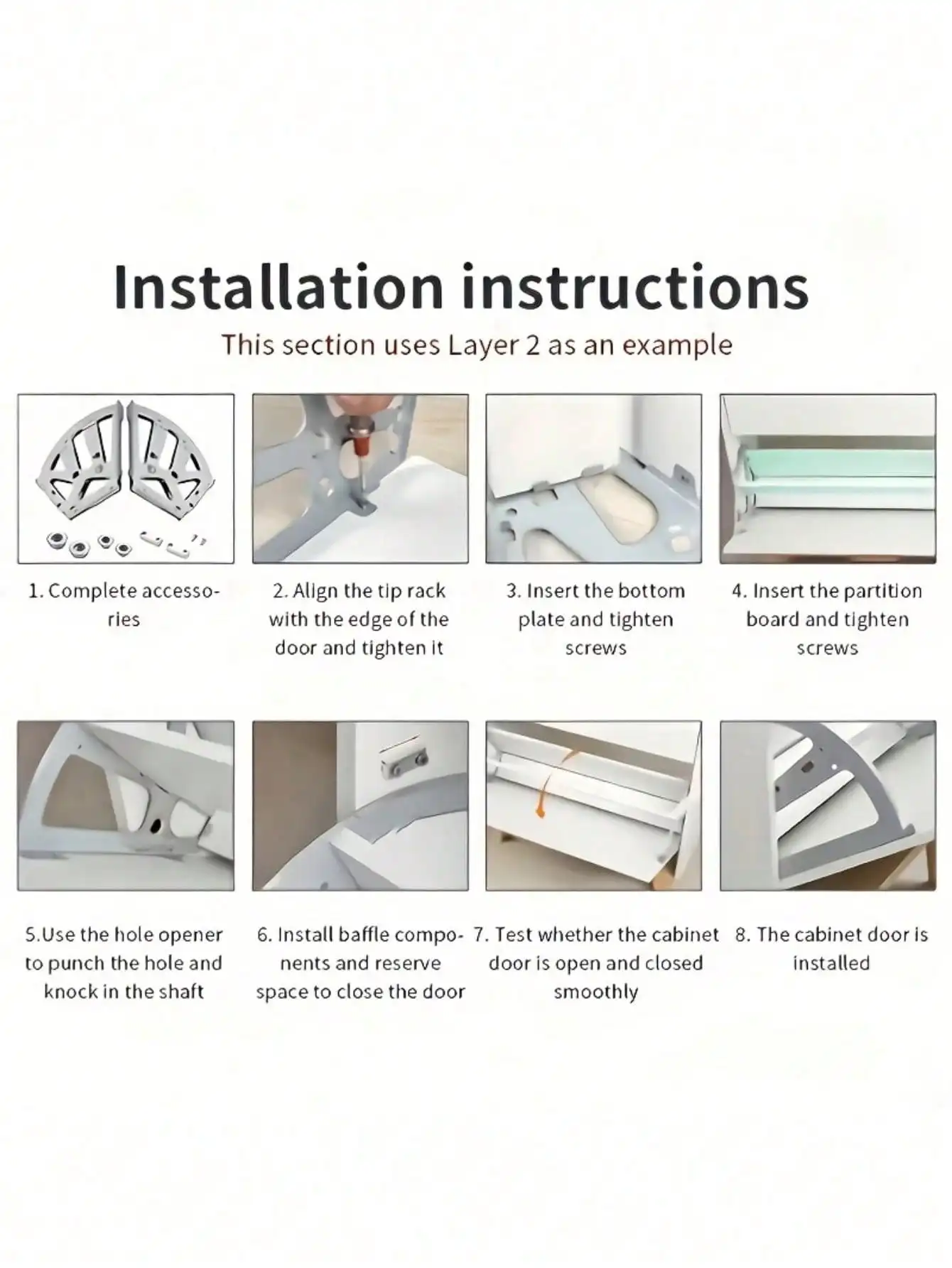 Installation instructions

This section uses Layer 2 as an example

1. Complete accessories

2. Align the tip rack with the edge of the door and tighten it

3. Insert the bottom plate and tighten screws

4. Insert the partition board and tighten screws

5.Use the hole opener to punch the hole and knock in the shaft

6. Install baffle components and reserve space to close the door

7. Test whether the cabinet door is open and closed smoothly

8. The cabinet door is installed