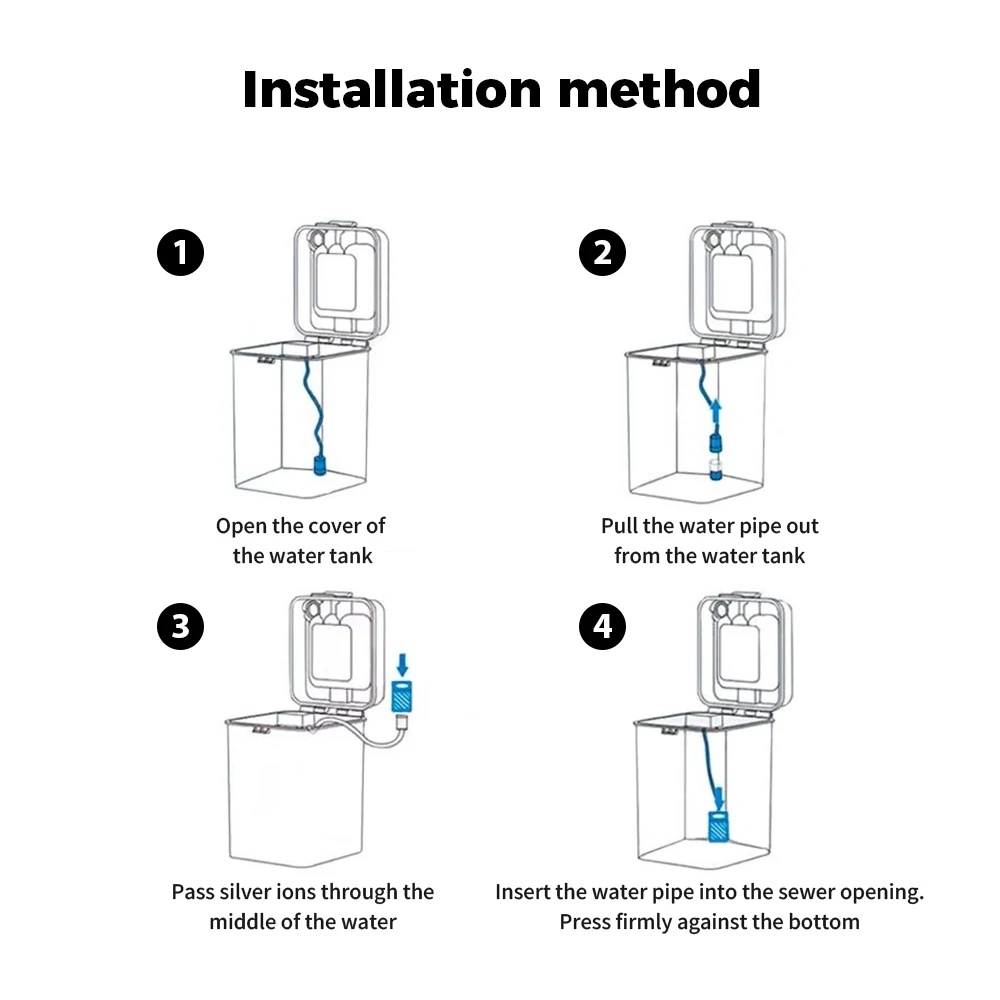 Installation method

1

Open the cover of the water tank

2

Pull the water pipe out from the water tank

3

Pass silver ions through the middle of the water

4

Insert the water pipe into the sewer opening. Press firmly against the bottom