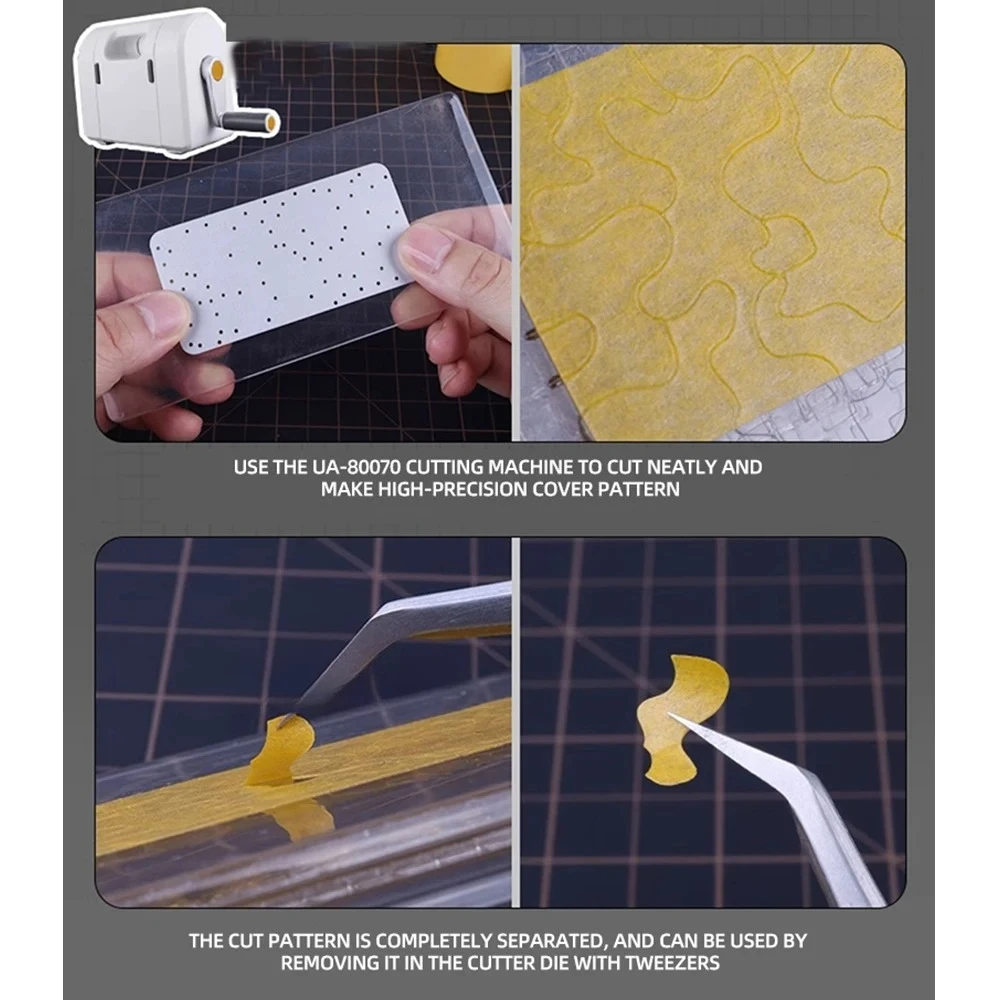 USE THE UA-80070 CUTTING MACHINE TO CUT NEATLY AND MAKE HIGH-PRECISION COVER PATTERN

THE CUT PATTERN IS COMPLETELY SEPARATED, AND CAN BE USED BY REMOVING IT IN THE CUTTER DIE WITH TWEEZERS