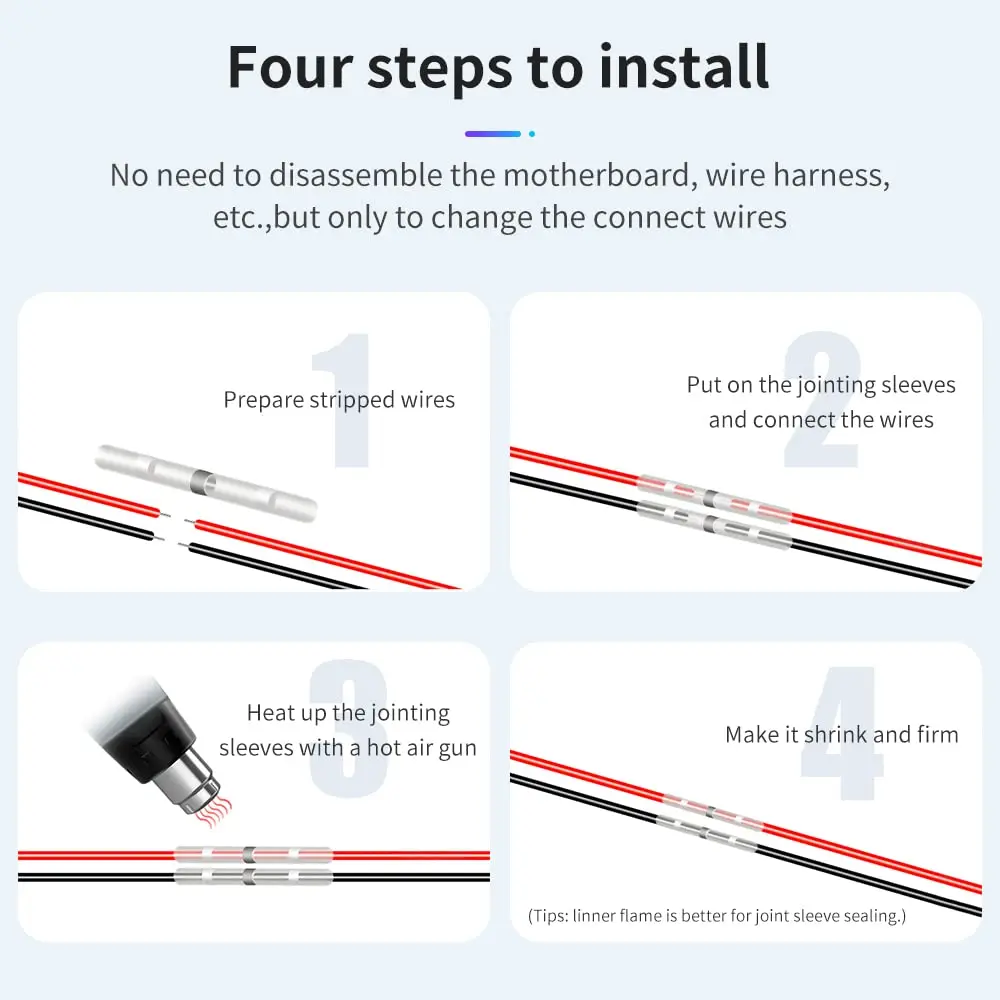 Four steps to install

No need to disassemble the motherboard, wire harness, etc.,but only to change the connect wires

1

Prepare stripped wires

2

Put on the jointing sleeves and connect the wires

3

Heat up the jointing sleeves with a hot air gun

4

Make it shrink and firm

(Tips: linner flame is better for joint sleeve sealing.)