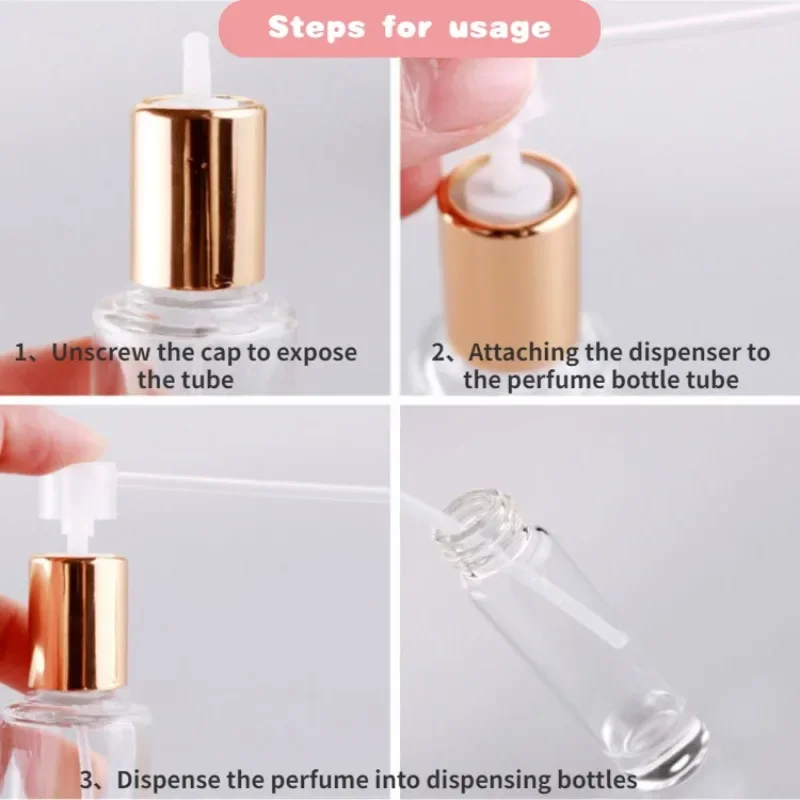 Steps for usage

1、Unscrew the cap to expose the tube

2、Attaching the dispenser to the perfume bottle tube

3、Dispense the perfume into dispensing bottles