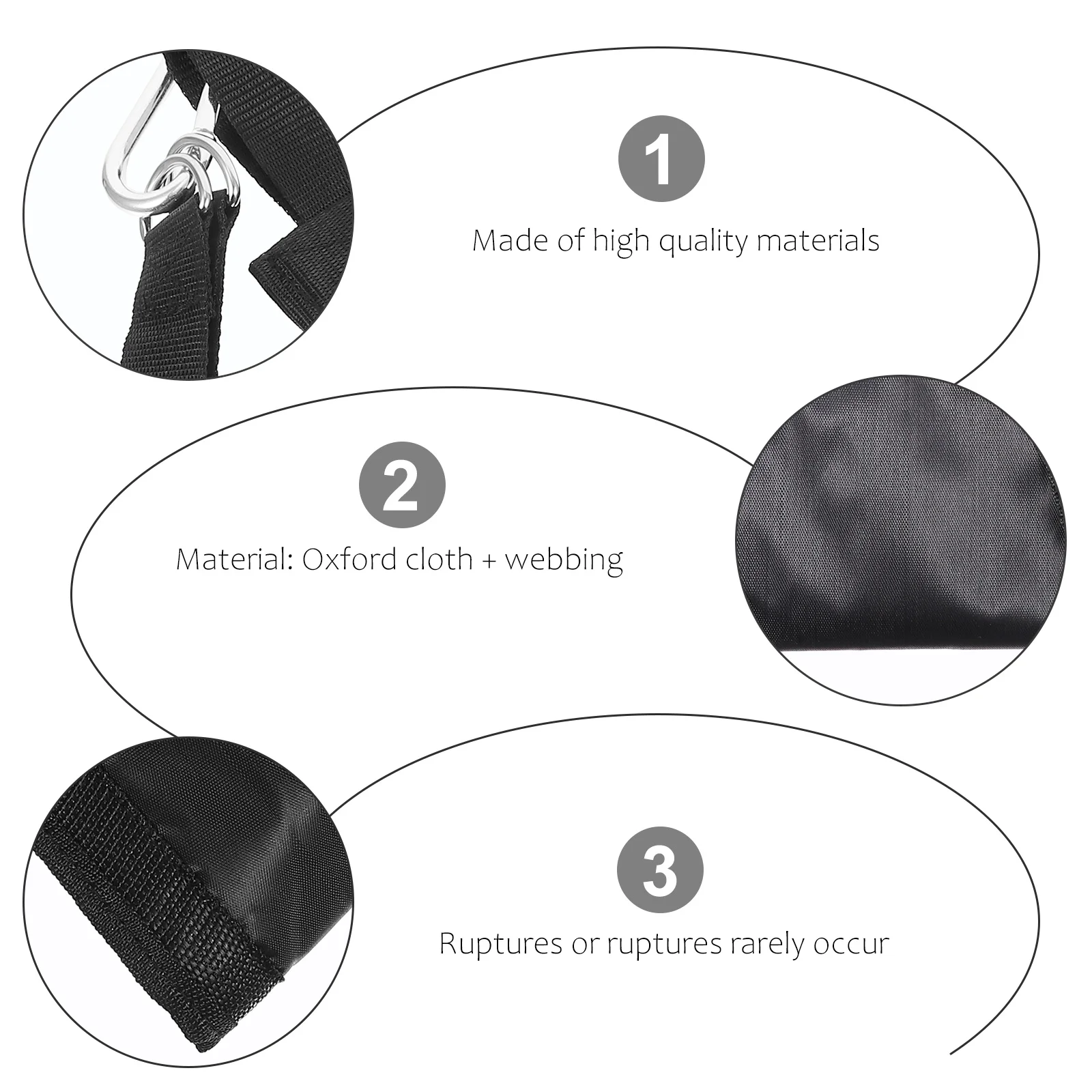 1

Made of high quality materials

2

Material: Oxford cloth + webbing

3

Ruptures or ruptures rarely occur