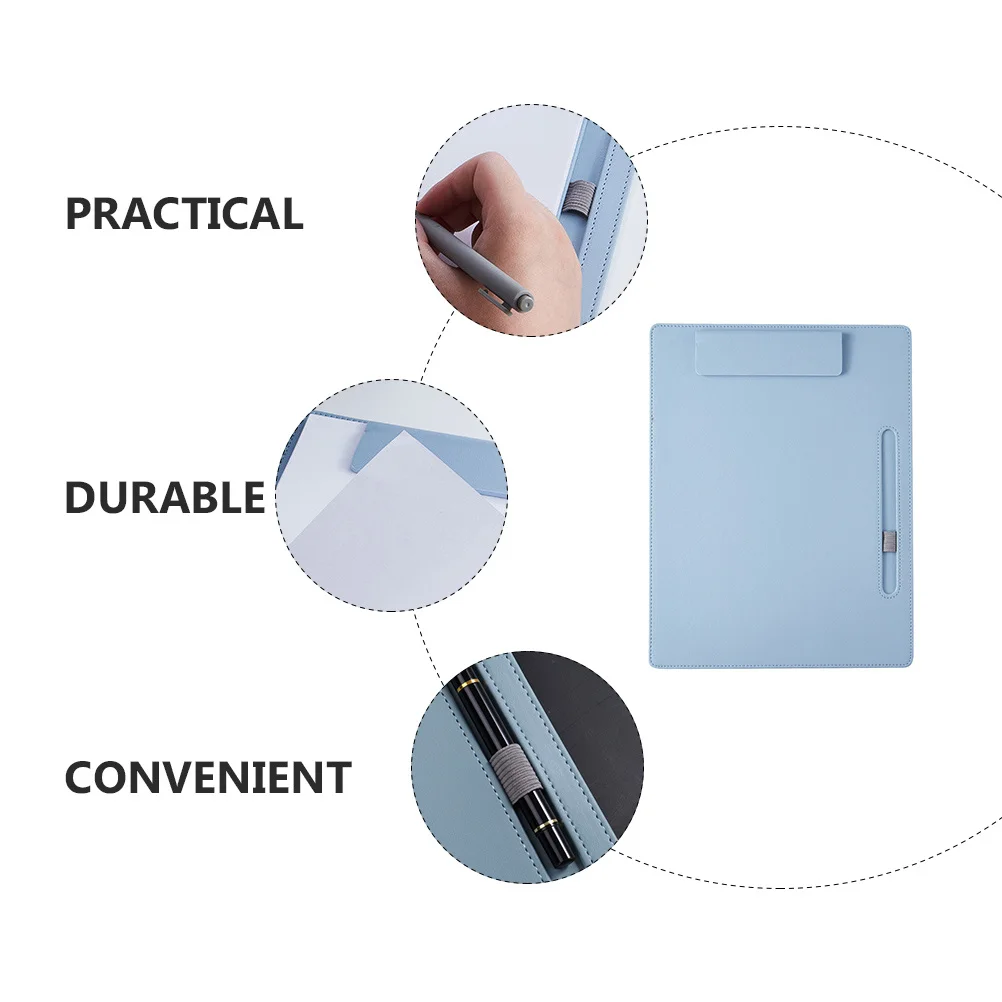 PRACTICAL

DURABLE

CONVENIENT