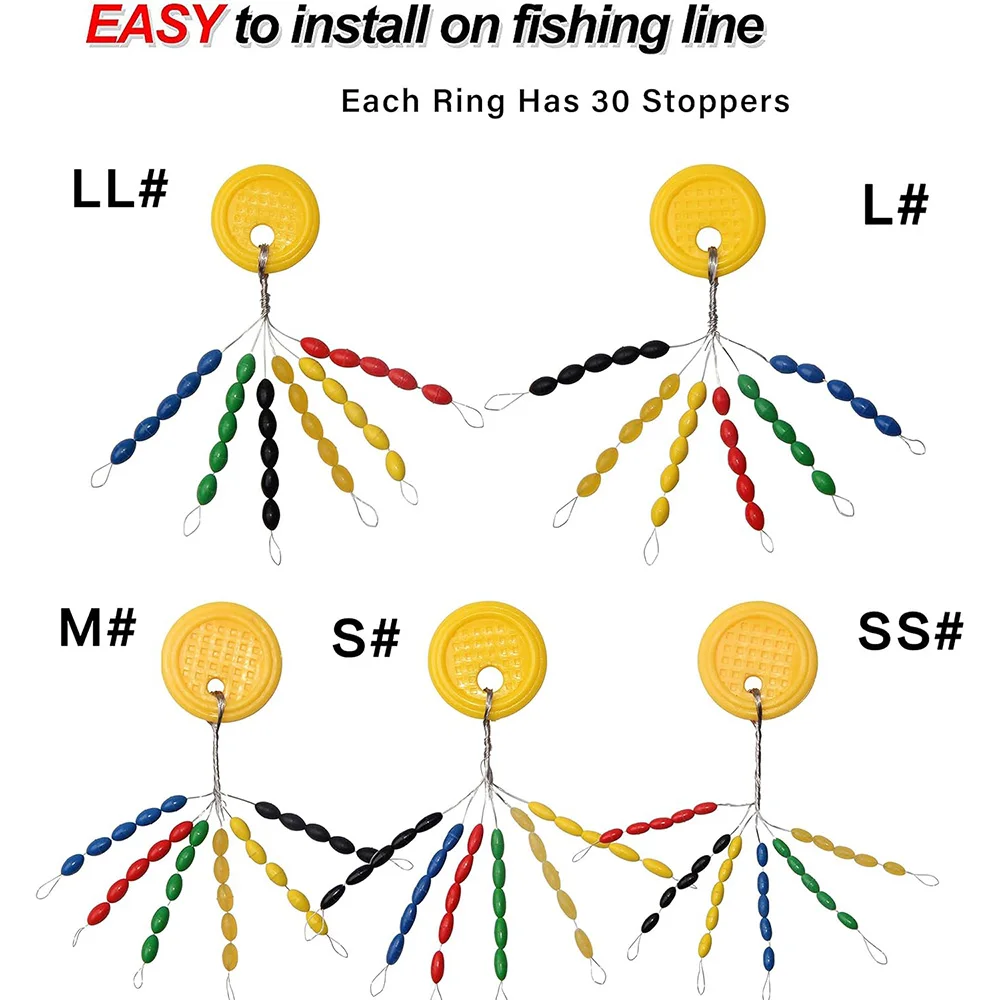 EASY to install on fishing line

Each Ring Has 30 Stoppers

LL#

L#

M#

S#

SS#