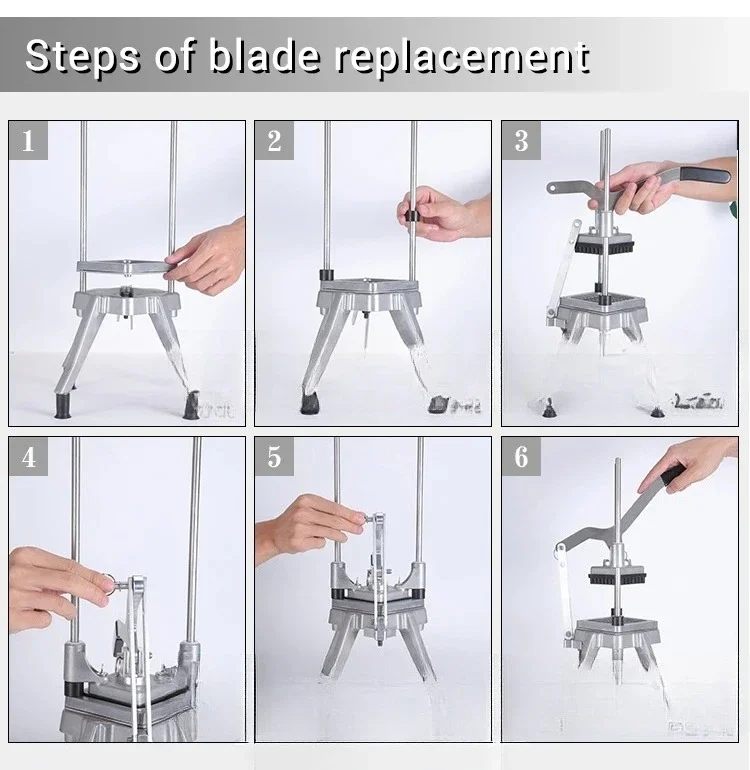 Steps of blade replacement

1

2

3

4

5

6