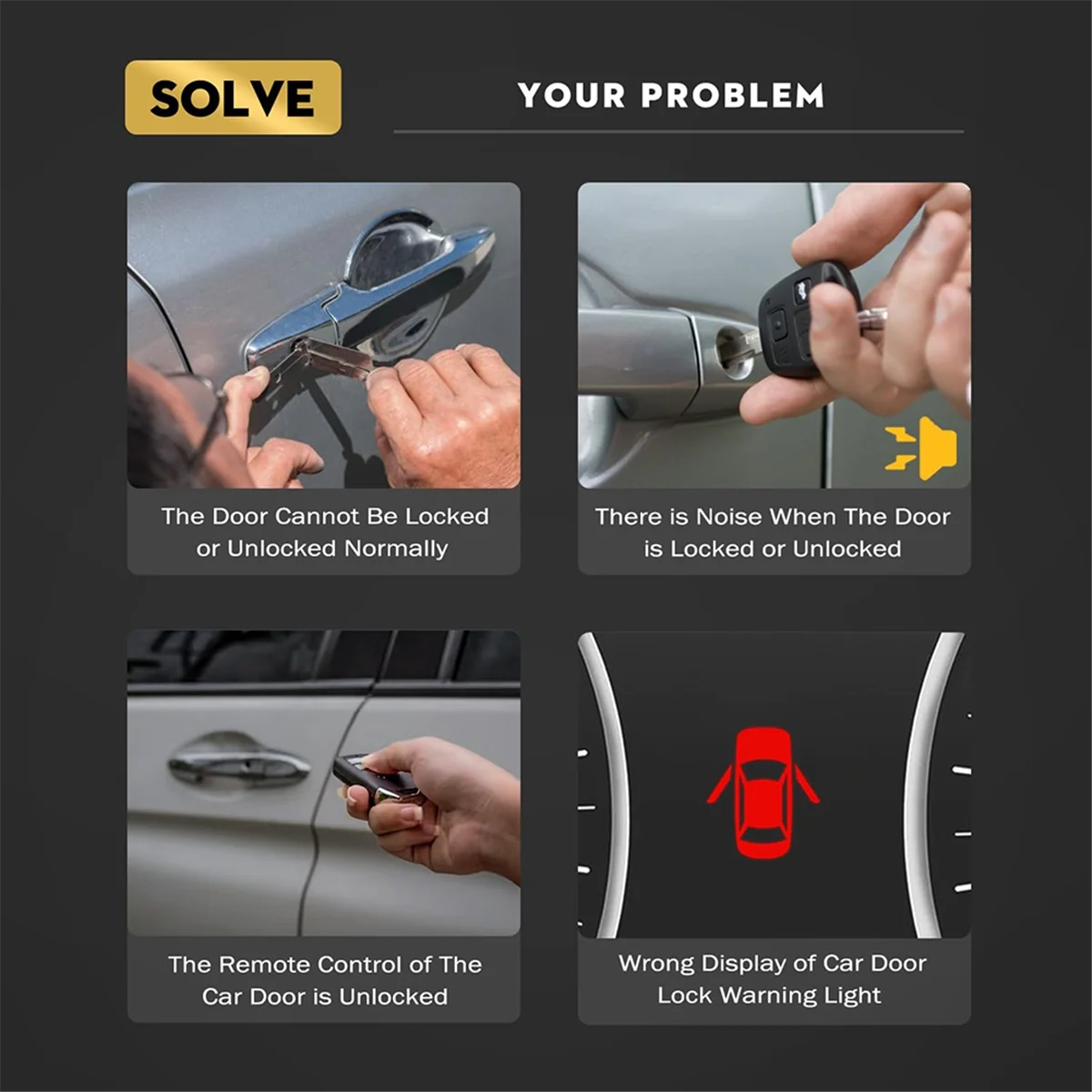 SOLVE YOUR PROBLEM

The Door Cannot Be Locked or Unlocked Normally

There is Noise When The Door is Locked or Unlocked

The Remote Control of The Car Door is Unlocked

Wrong Display of Car Door Lock Warning Light