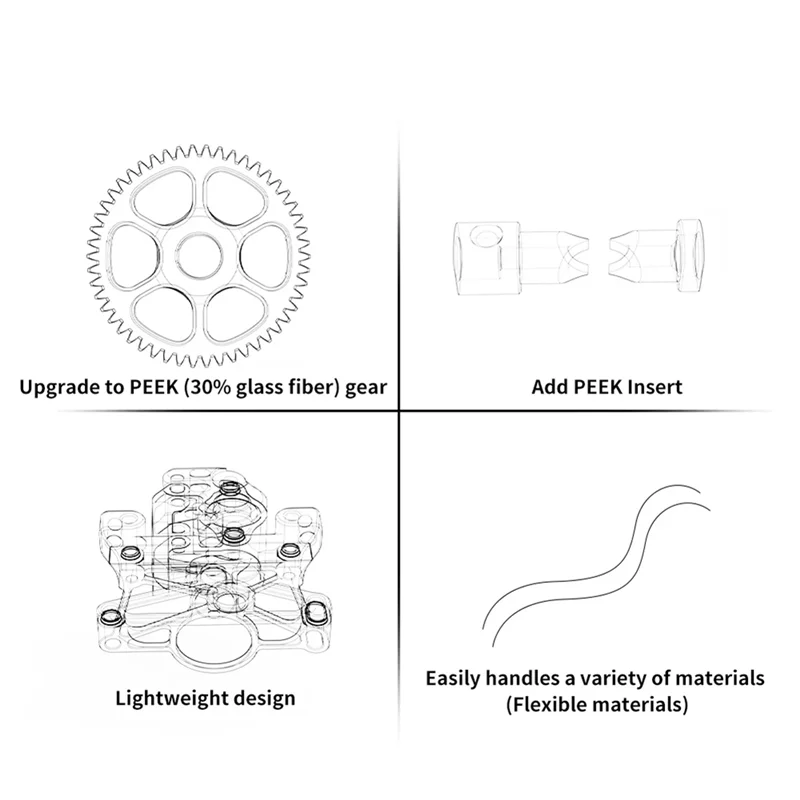 Upgrade to PEEK (30% glass fiber) gear

Add PEEK Insert

Lightweight design

Easily handles a variety of materials
(Flexible materials)