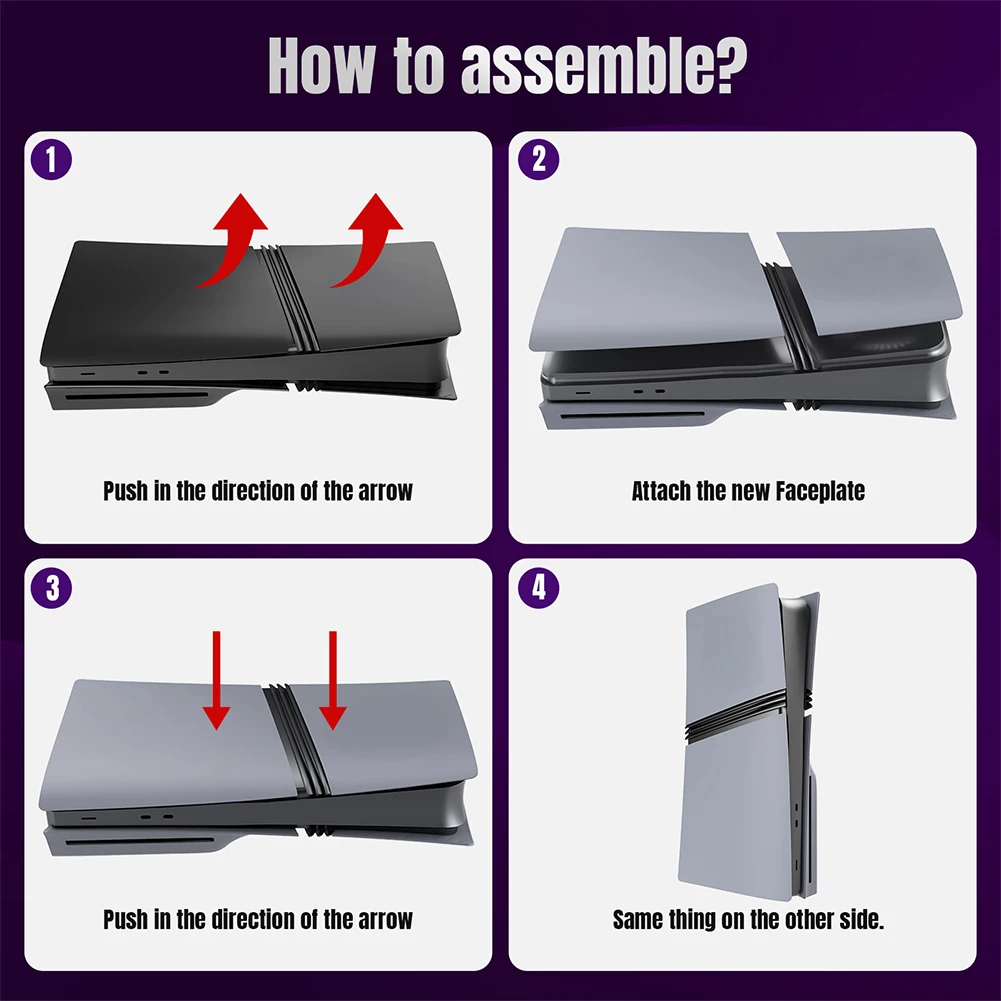 How to assemble?

1

Push in the direction of the arrow

2

Attach the new Faceplate

3

Push in the direction of the arrow

4

Same thing on the other side.