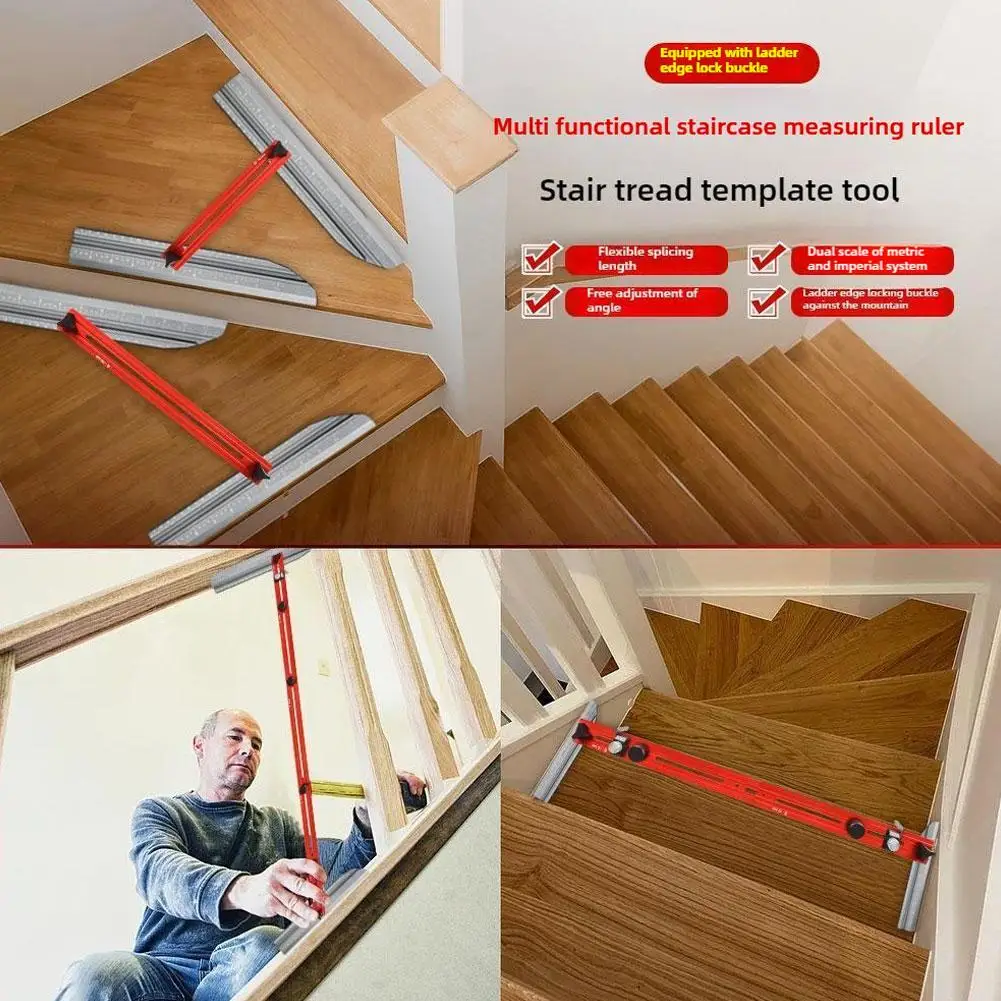 Equipped with ladder edge lock buckle

Multi functional staircase measuring ruler

Stair tread template tool

Flexible splicing length

Dual scale of metric and imperial system

Free adjustment of angle

Ladder edge locking buckle against the mountain